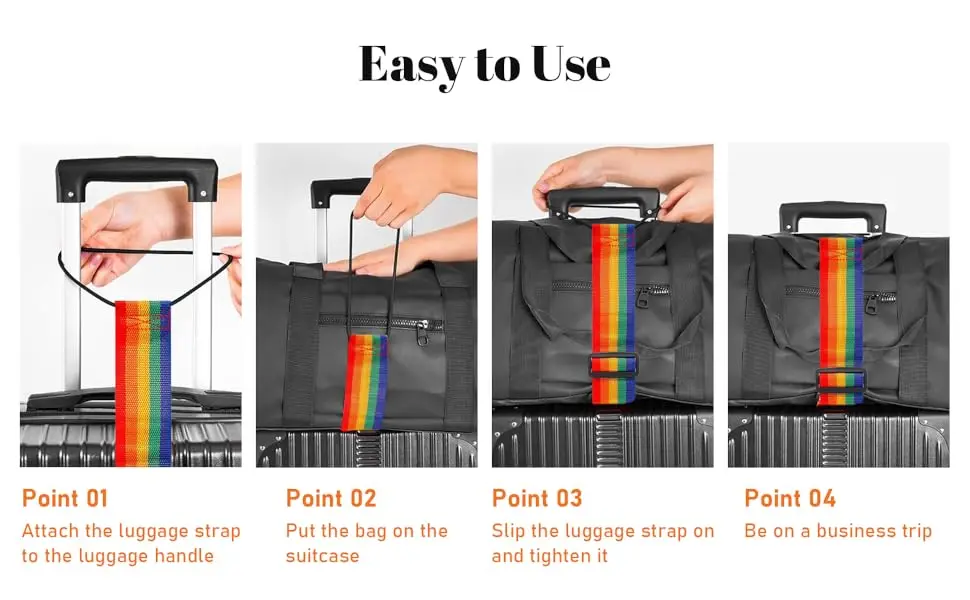 Easy to Use

Point 01
Attach the luggage strap to the luggage handle

Point 02
Put the bag on the suitcase

Point 03
Slip the luggage strap on and tighten it

Point 04
Be on a business trip