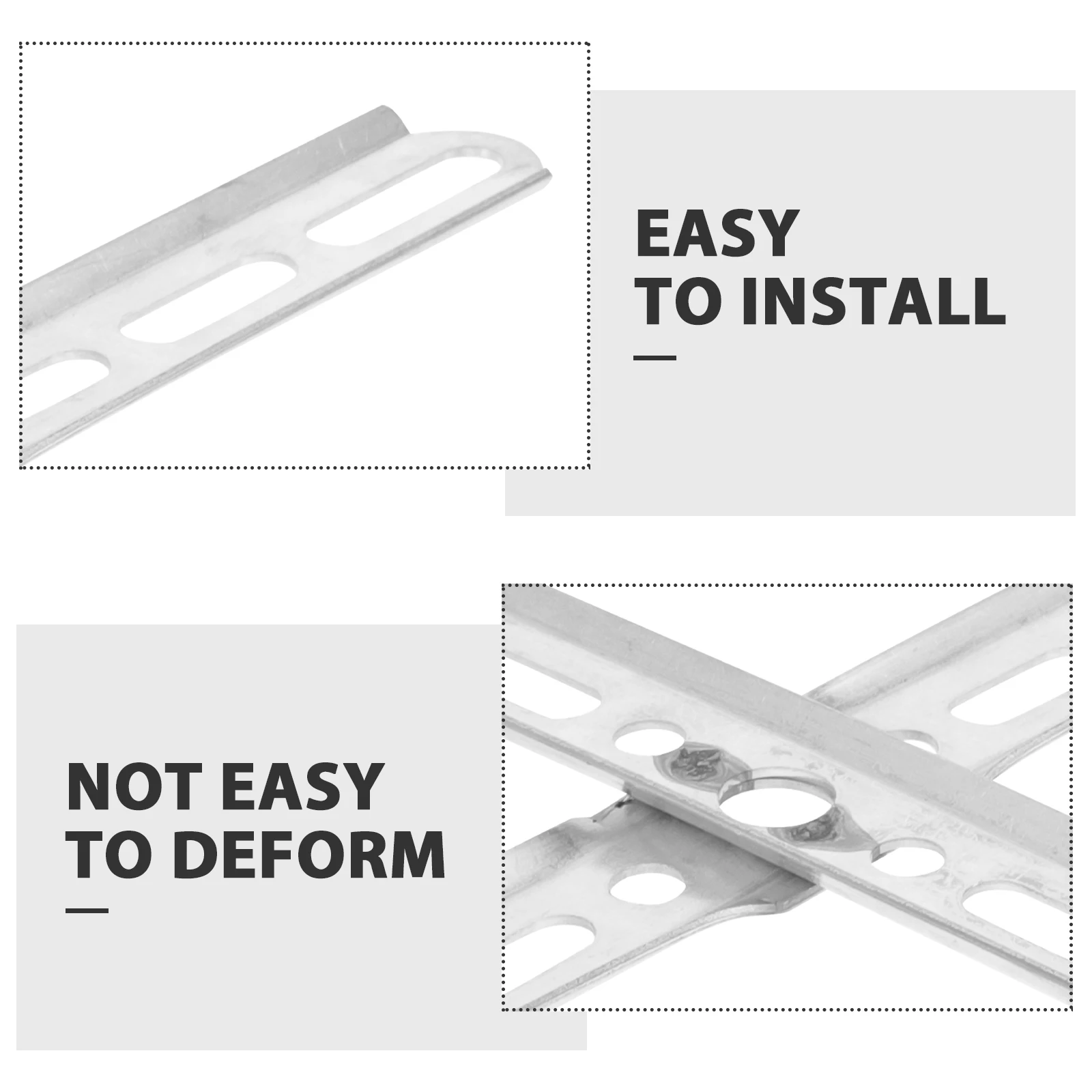 EASY
TO INSTALL

NOT EASY
TO DEFORM