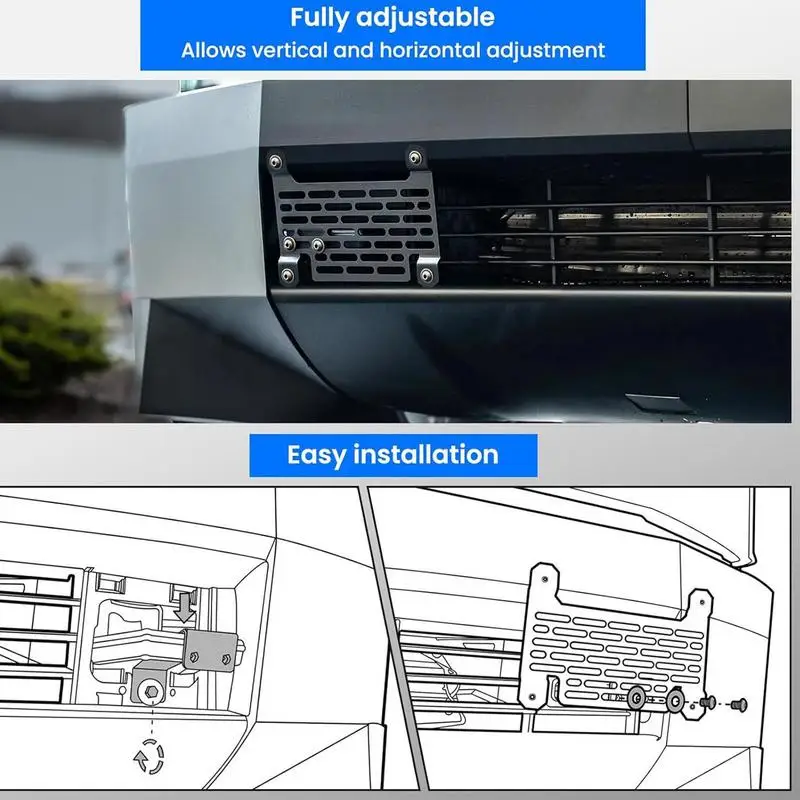 Fully adjustable
Allows vertical and horizontal adjustment

Easy installation