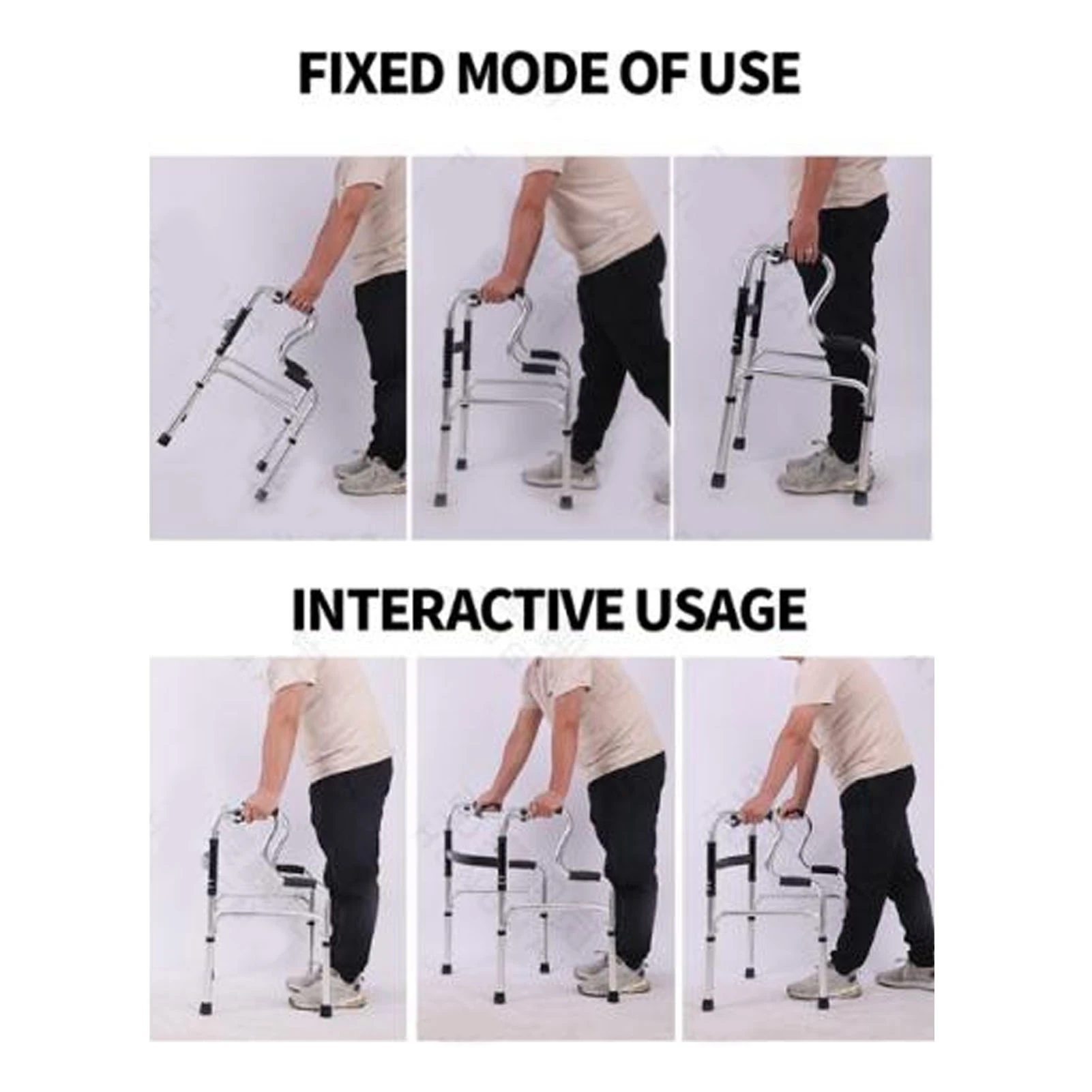 FIXED MODE OF USE

INTERACTIVE USAGE