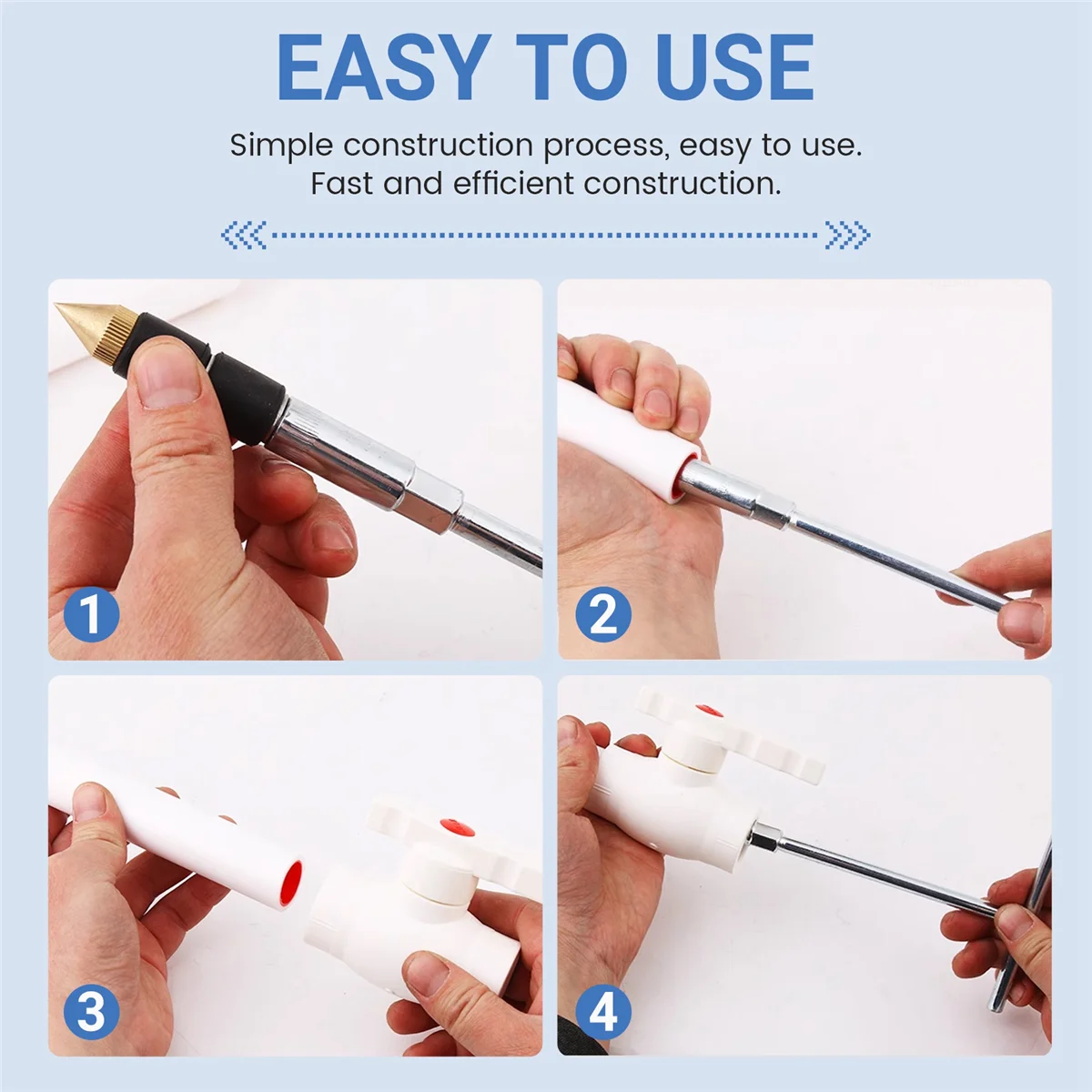 EASY TO USE

Simple construction process, easy to use.
Fast and efficient construction.

1

2

3

4