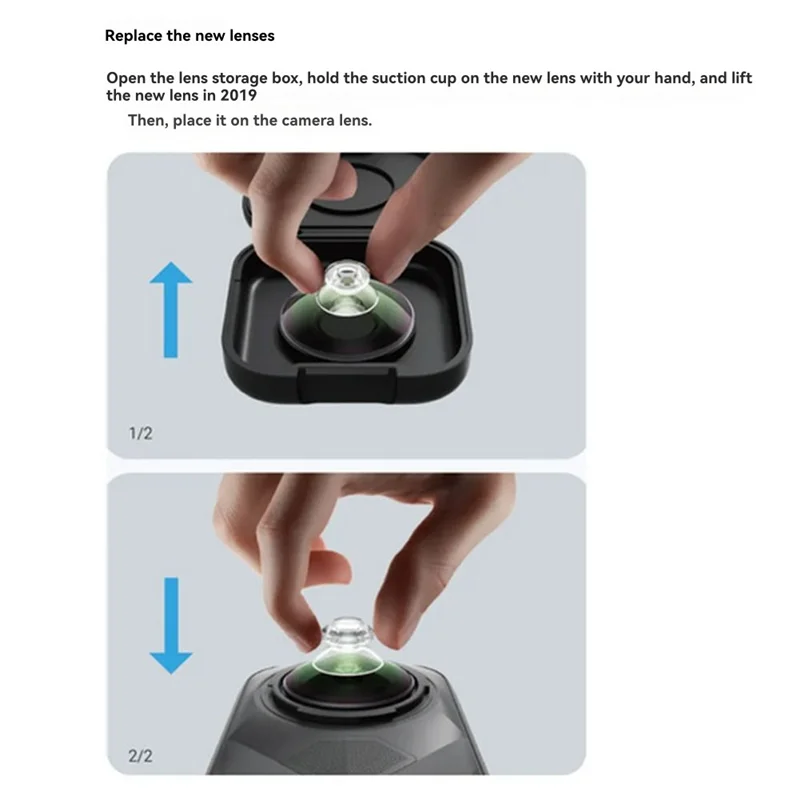 Replace the new lenses

Open the lens storage box, hold the suction cup on the new lens with your hand, and lift the new lens in 2019

Then, place it on the camera lens.

1/2

2/2