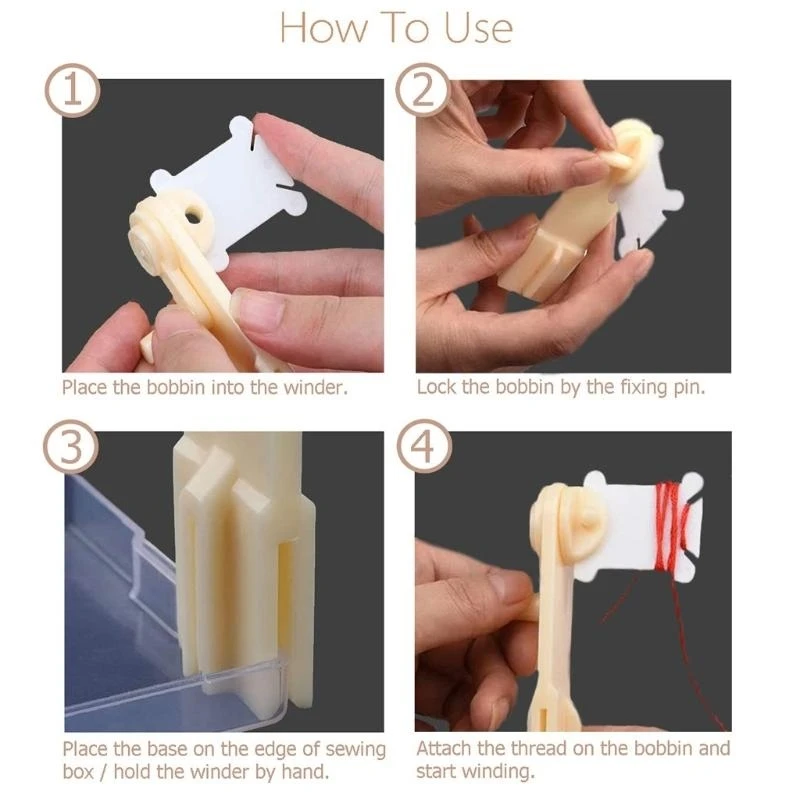 How To Use

1

Place the bobbin into the winder.

2

Lock the bobbin by the fixing pin.

3

Place the base on the edge of sewing box / hold the winder by hand.

4

Attach the thread on the bobbin and start winding.