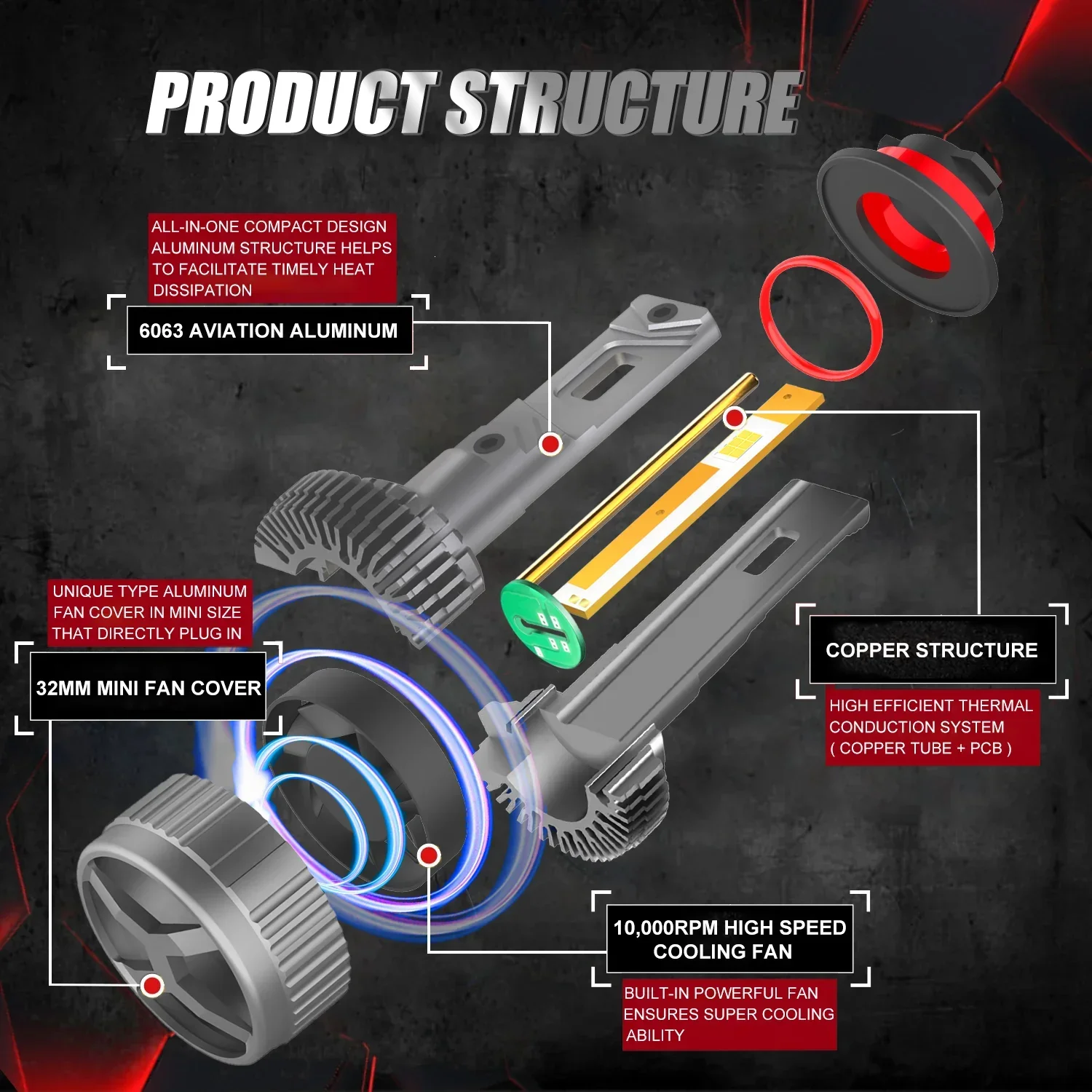 PRODUCT STRUCTURE

ALL-IN-ONE COMPACT DESIGN ALUMINUM STRUCTURE HELPS TO FACILITATE TIMELY HEAT DISSIPATION

6063 AVIATION ALUMINUM

UNIQUE TYPE ALUMINUM FAN COVER IN MINI SIZE THAT DIRECTLY PLUG IN

32MM MINI FAN COVER

COPPER STRUCTURE

HIGH EFFICIENT THERMAL CONDUCTION SYSTEM ( COPPER TUBE + PCB )

10,000RPM HIGH SPEED COOLING FAN

BUILT-IN POWERFUL FAN ENSURES SUPER COOLING ABILITY