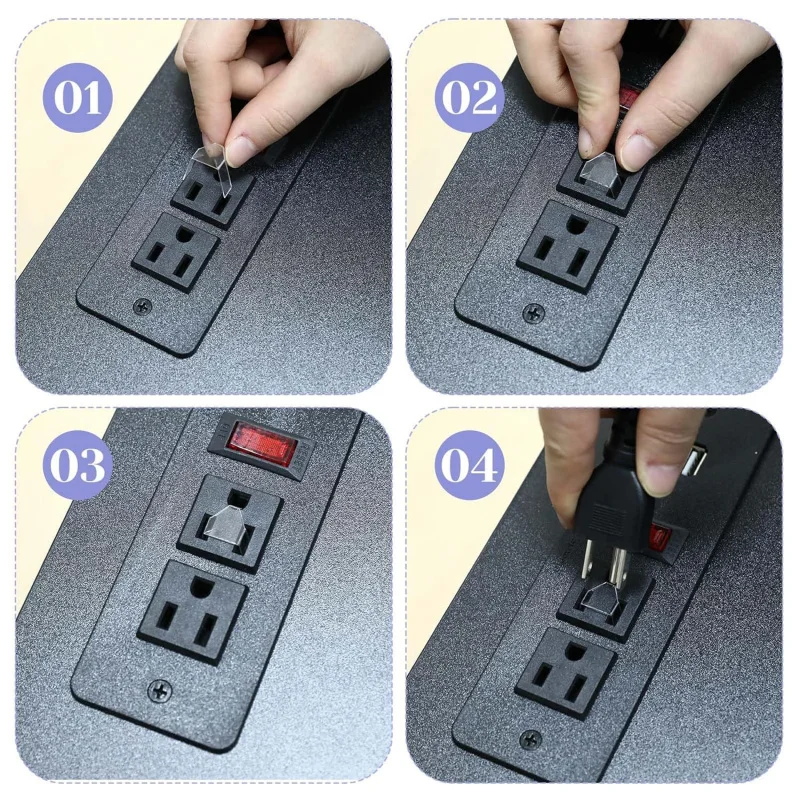 01

02

03

04