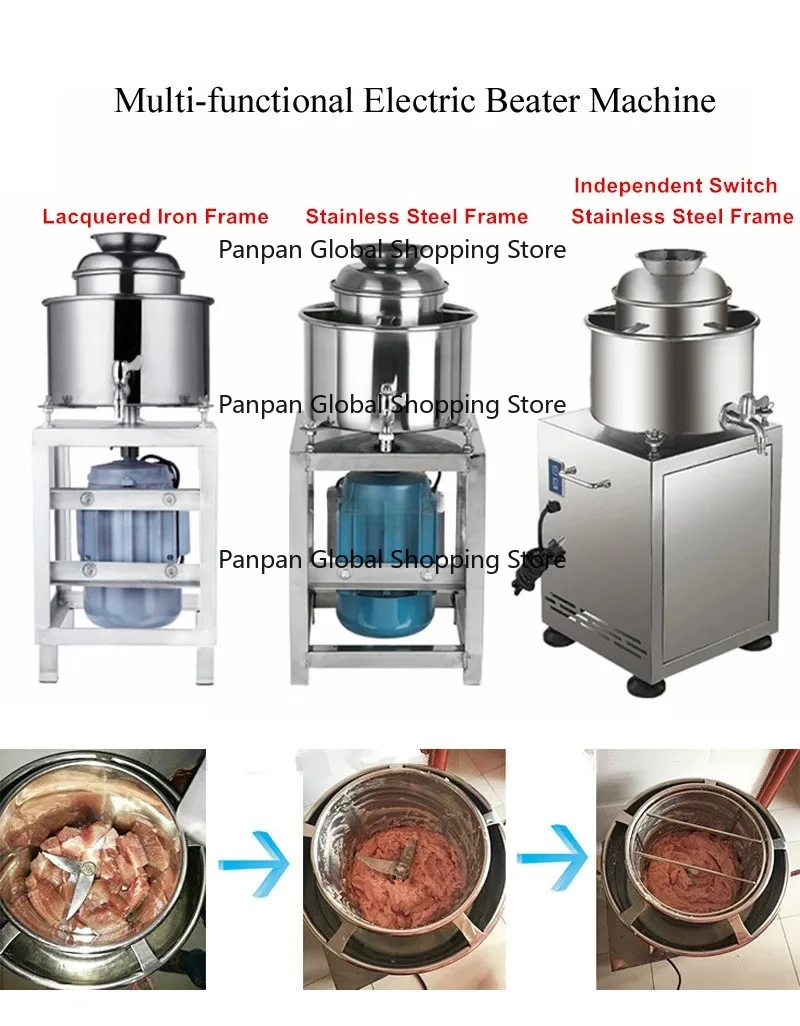 Multi-functional Electric Beater Machine

Lacquered Iron Frame

Stainless Steel Frame

Independent Switch
Stainless Steel Frame

Panpan Global Shopping Store

Panpan Global Shopping Store

Panpan Global Shopping Store