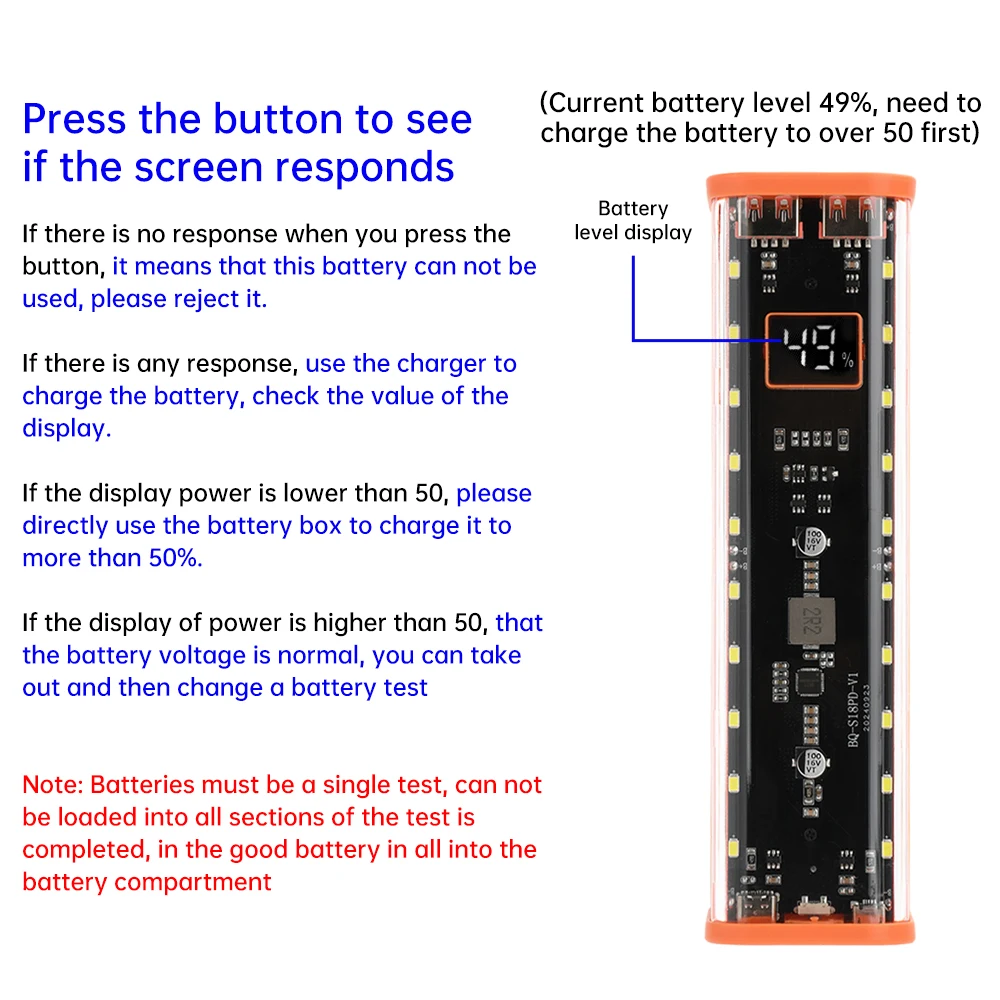 Press the button to see if the screen responds

If there is no response when you press the button, it means that this battery can not be used, please reject it.

If there is any response, use the charger to charge the battery, check the value of the display.

If the display power is lower than 50, please directly use the battery box to charge it to more than 50%.

If the display of power is higher than 50, that the battery voltage is normal, you can take out and then change a battery test

Note: Batteries must be a single test, can not be loaded into all sections of the test is completed, in the good battery in all into the battery compartment

(Current battery level 49%, need to charge the battery to over 50 first)

Battery level display

49 %

100 16V VT

2R2

BQ-S18PD-V1
20240223

100 16V VT