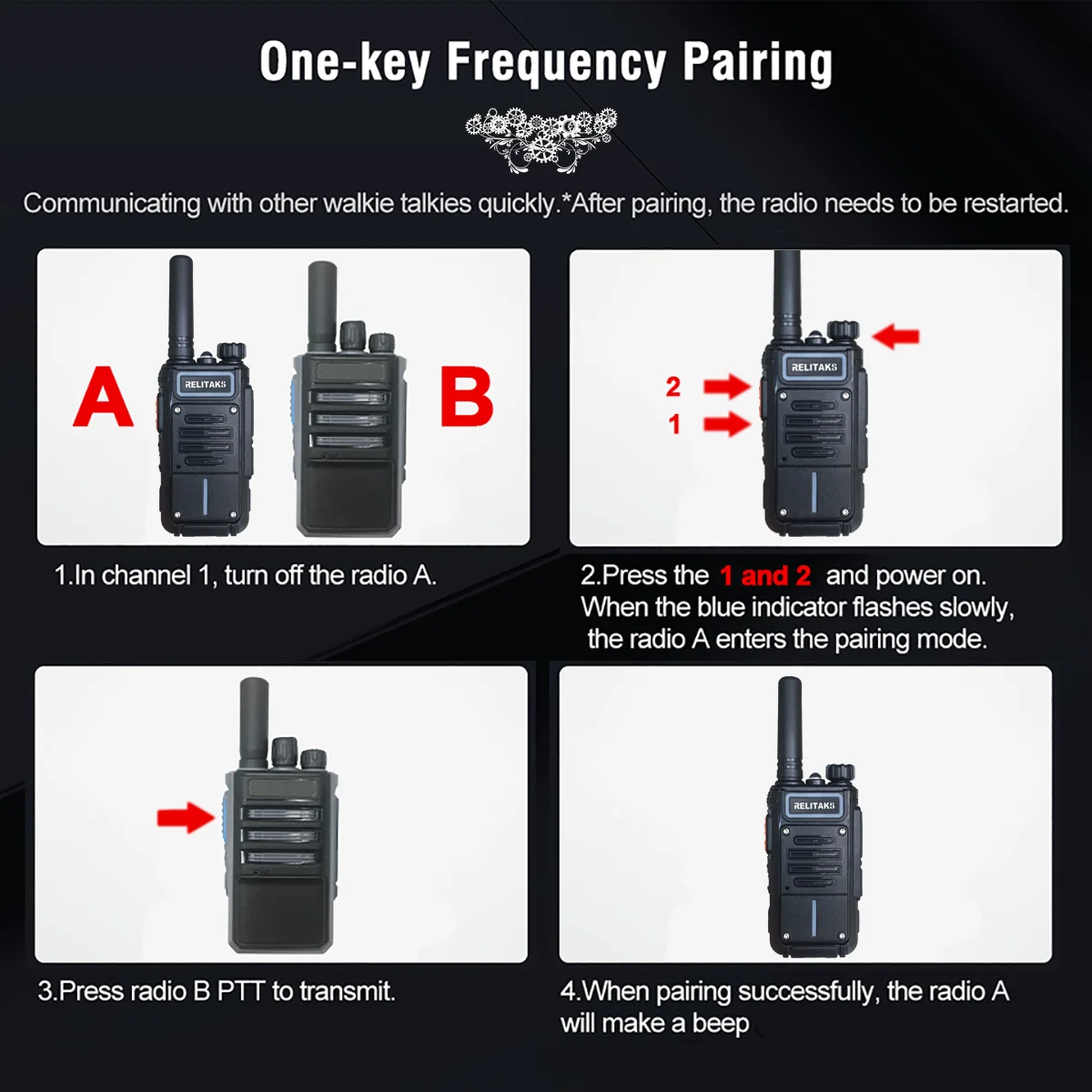 One-key Frequency Pairing

Communicating with other walkie talkies quickly.*After pairing, the radio needs to be restarted.

A

RELITAKS

B

1.In channel 1, turn off the radio A.

2

1

RELITAKS

2.Press the 1 and 2 and power on. When the blue indicator flashes slowly, the radio A enters the pairing mode.

3.Press radio B PTT to transmit.

RELITAKS

4.When pairing successfully, the radio A will make a beep