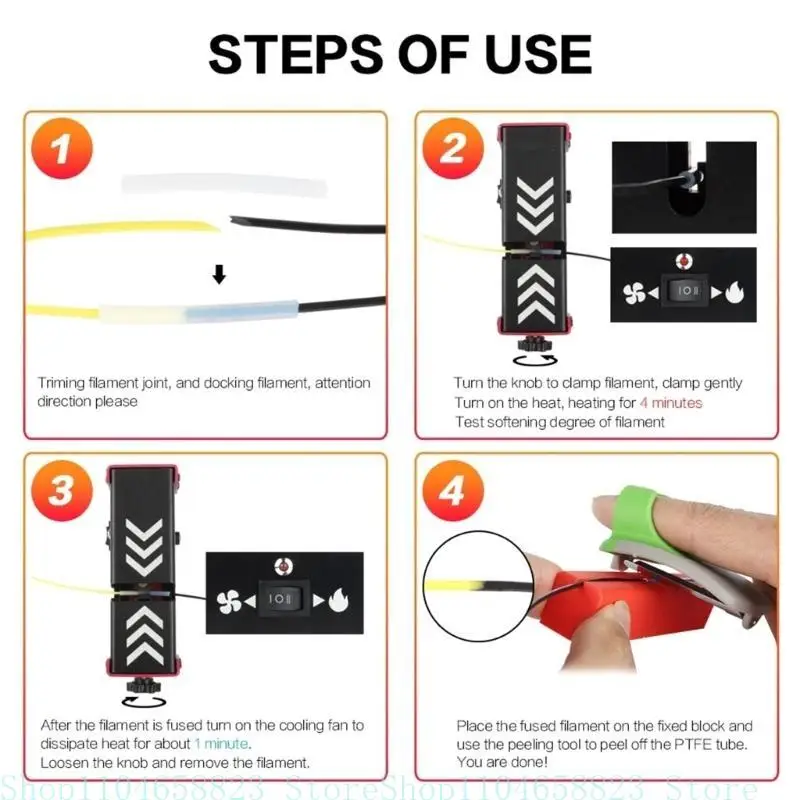 STEPS OF USE

1

Triming filament joint, and docking filament, attention direction please

2

I O II

Turn the knob to clamp filament, clamp gently
Turn on the heat, heating for 4 minutes
Test softening degree of filament

3

I O II

After the filament is fused turn on the cooling fan to dissipate heat for about 1 minute.
Loosen the knob and remove the filament.

4

Place the fused filament on the fixed block and use the peeling tool to peel off the PTFE tube.
You are done!

Shop1104658823 StoreShop1104658823 Store