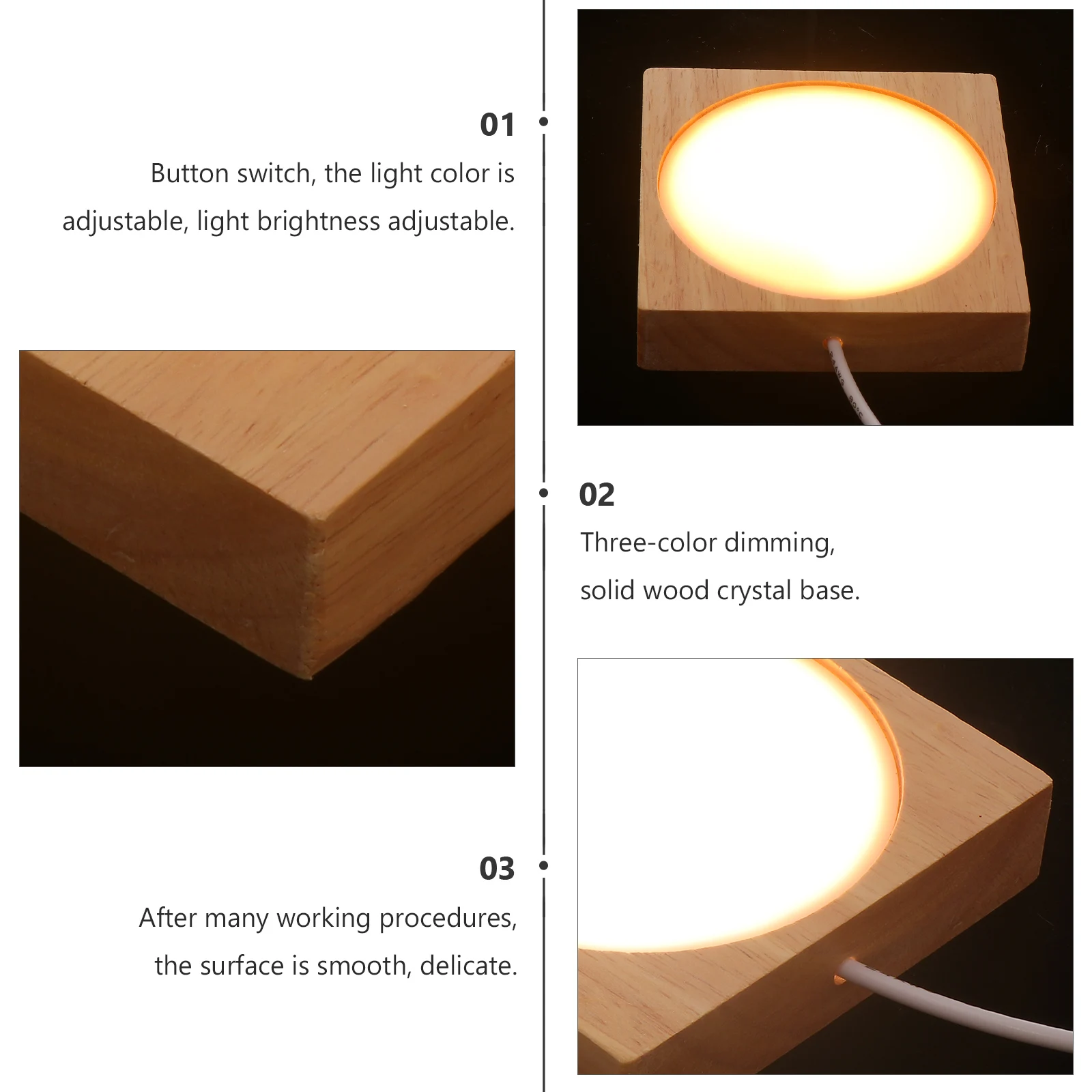 01

Button switch, the light color is adjustable, light brightness adjustable.

02

Three-color dimming, solid wood crystal base.

03

After many working procedures, the surface is smooth, delicate.