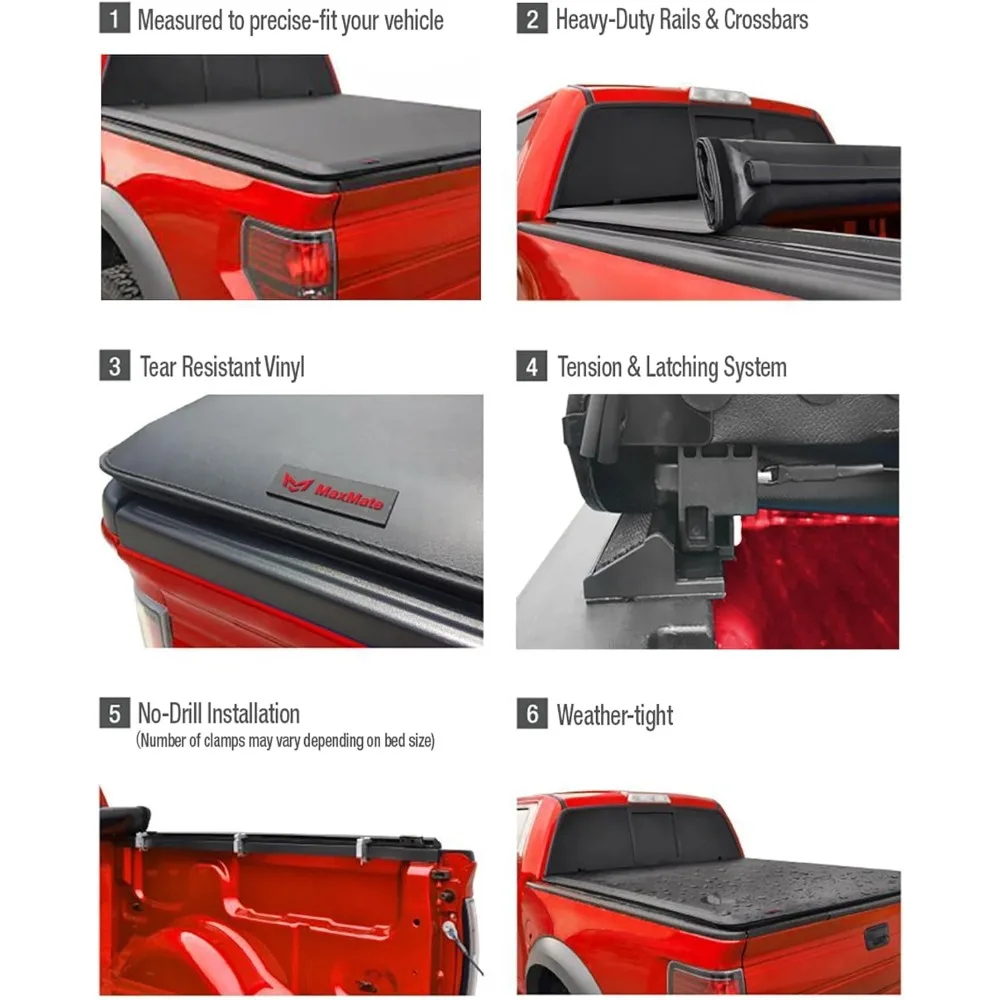 1 Measured to precise-fit your vehicle

2 Heavy-Duty Rails & Crossbars

3 Tear Resistant Vinyl

MaxMate

4 Tension & Latching System

5 No-Drill Installation
(Number of clamps may vary depending on bed size)

6 Weather-tight