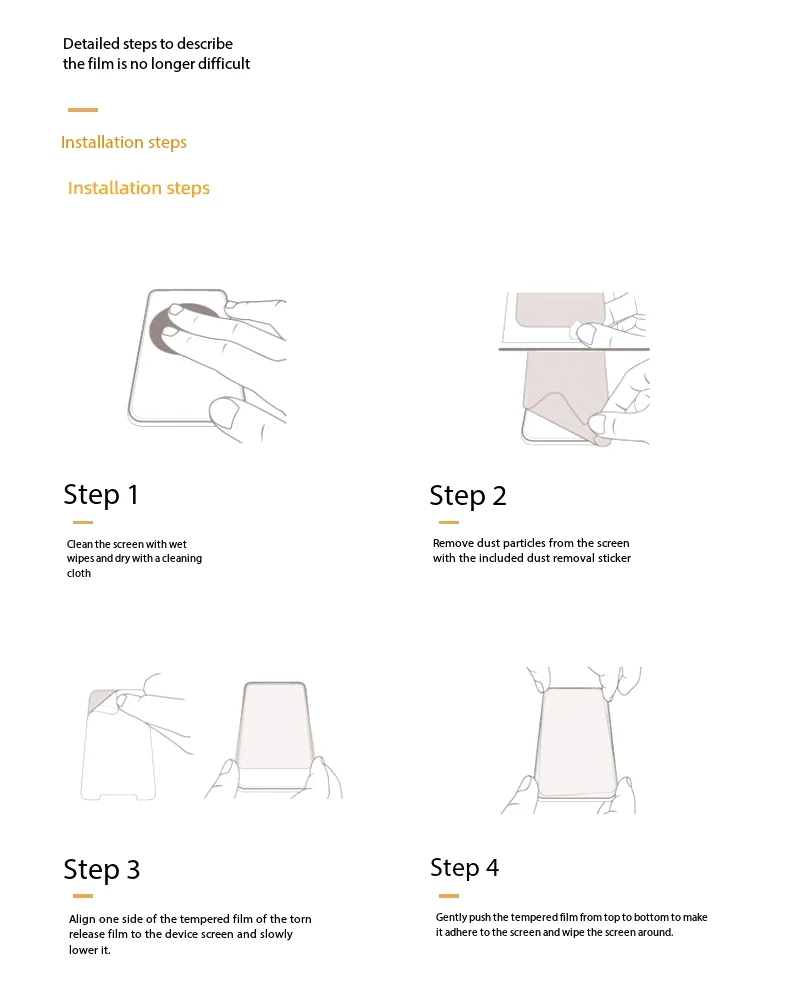 Detailed steps to describe the film is no longer difficult

Installation steps

Installation steps

Step 1

Clean the screen with wet wipes and dry with a cleaning cloth

Step 2

Remove dust particles from the screen with the included dust removal sticker

Step 3

Align one side of the tempered film of the torn release film to the device screen and slowly lower it.

Step 4

Gently push the tempered film from top to bottom to make it adhere to the screen and wipe the screen around.