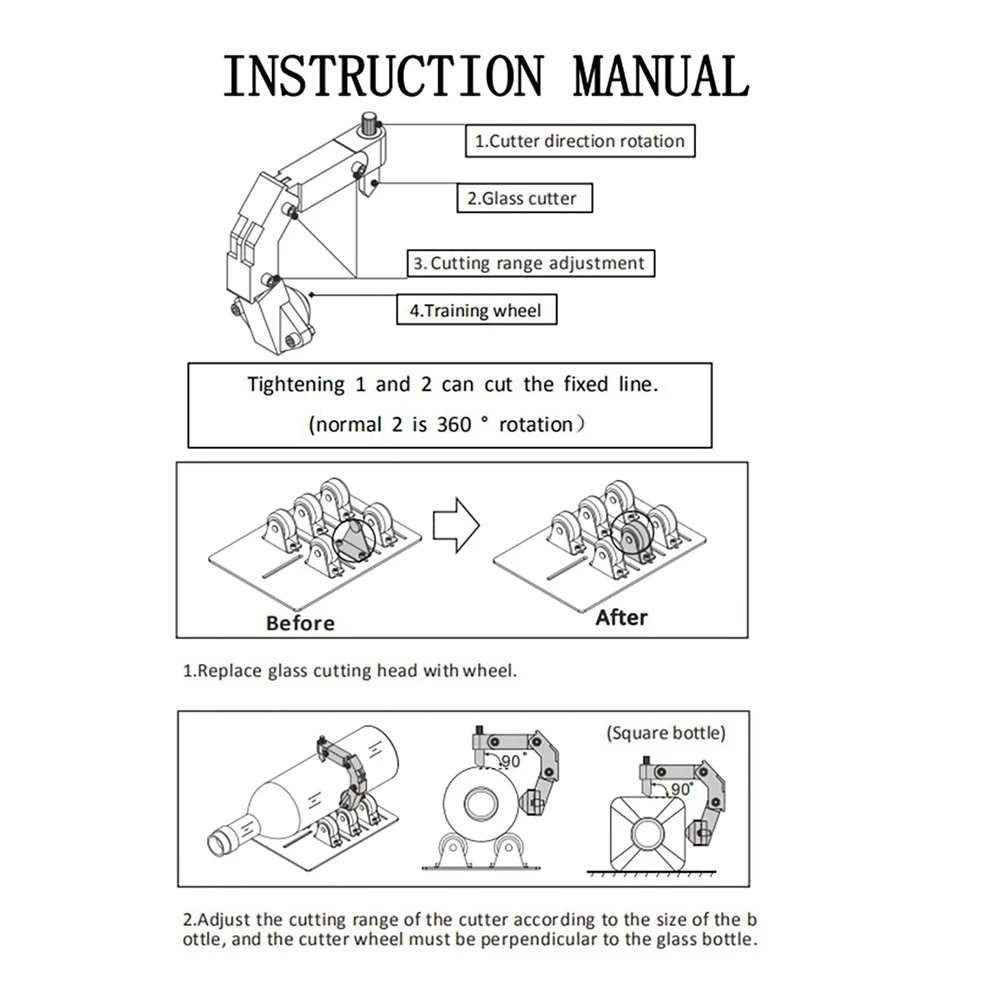 INSTRUCTION MANUAL

1.Cutter direction rotation

2.Glass cutter

3.Cutting range adjustment

4.Training wheel

Tightening 1 and 2 can cut the fixed line.
(normal 2 is 360 ° rotation)

Before

After

1.Replace glass cutting head with wheel.

(Square bottle)

90°

90°

2.Adjust the cutting range of the cutter according to the size of the b ottle, and the cutter wheel must be perpendicular to the glass bottle.