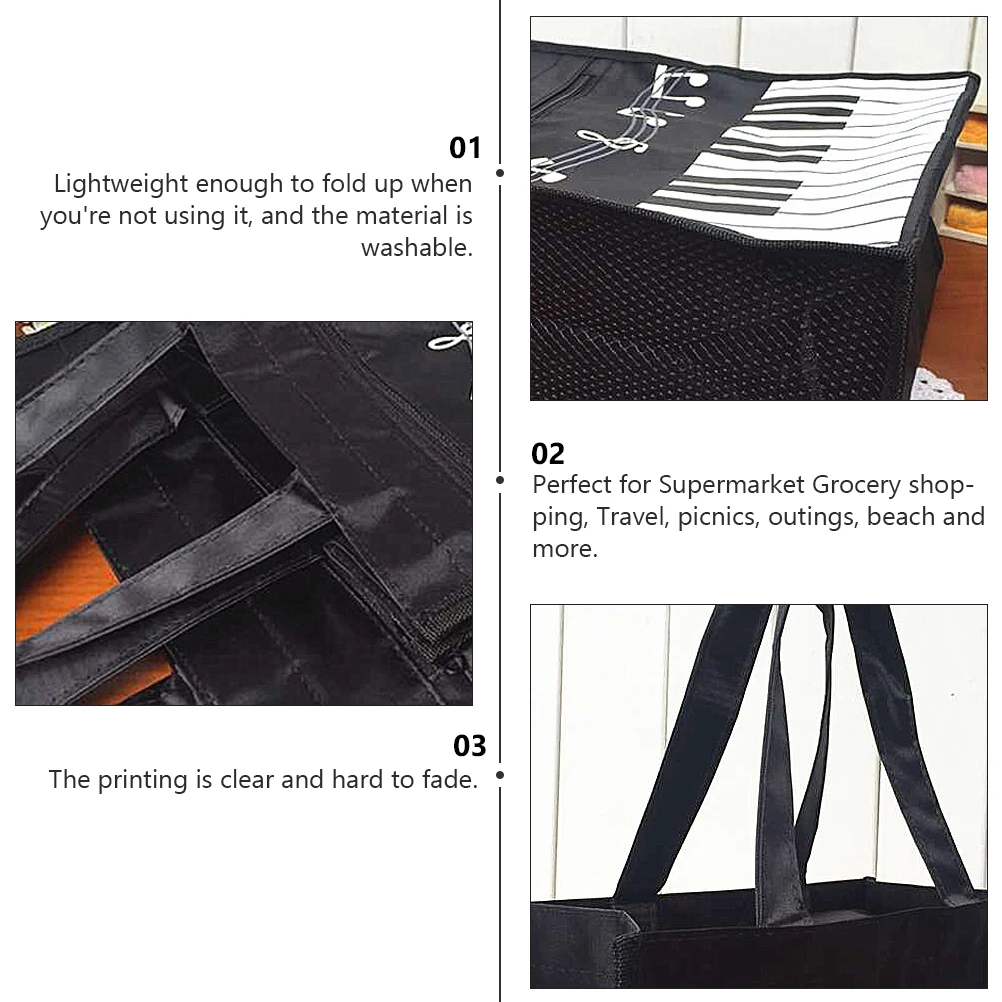 01
Lightweight enough to fold up when you're not using it, and the material is washable.

02
Perfect for Supermarket Grocery shopping, Travel, picnics, outings, beach and more.

03
The printing is clear and hard to fade.