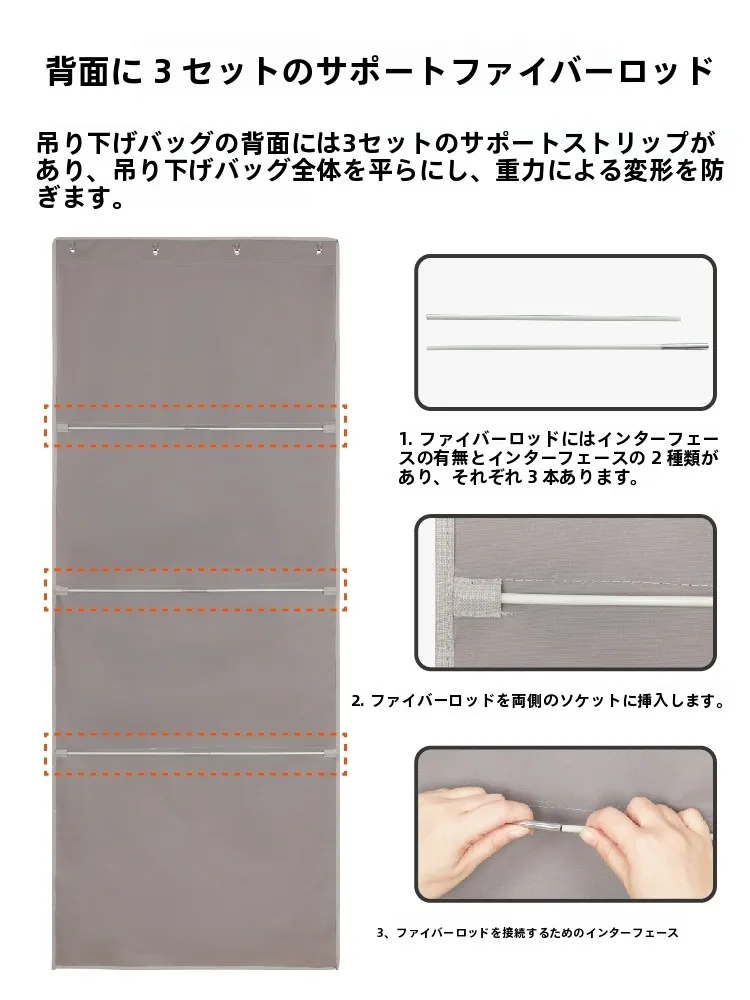 背面に 3 セットのサポートファイバーロッド

吊り下げバッグの背面には3セットのサポートストリップがあり、吊り下げバッグ全体を平らにし、重力による変形を防ぎます。

1. ファイバーロッドにはインターフェースの有無とインターフェースの 2 種類があり、それぞれ 3 本あります。

2. ファイバーロッドを両側のソケットに挿入します。

3、ファイバーロッドを接続するためのインターフェース