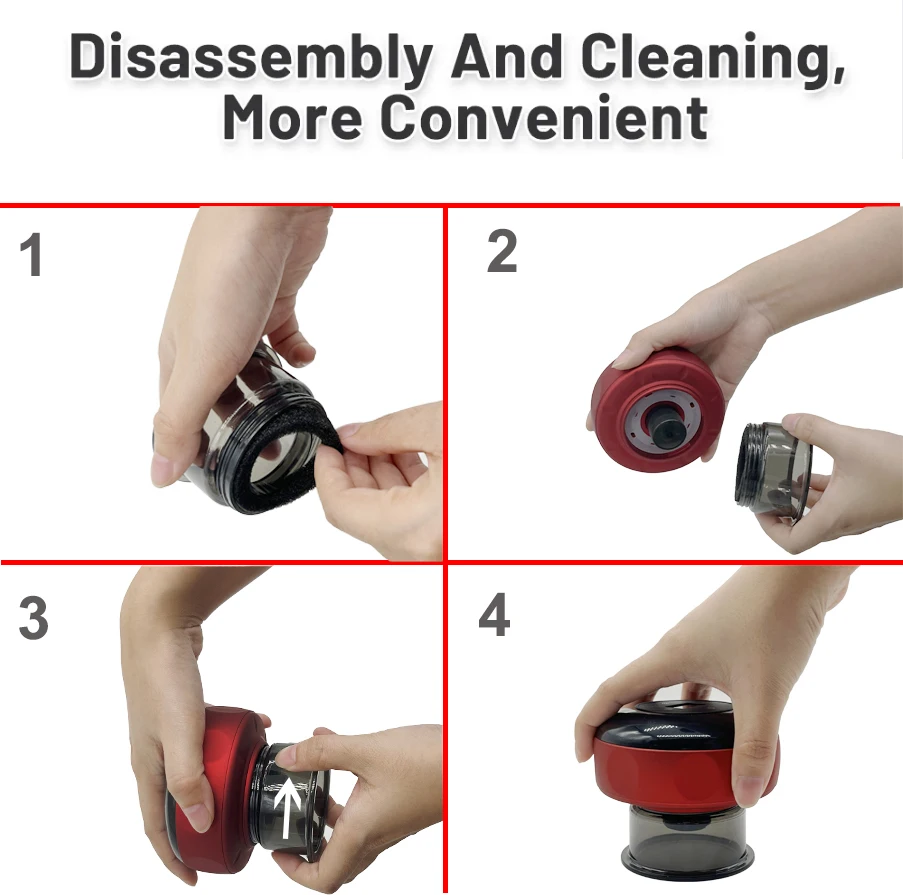 Disassembly And Cleaning, More Convenient

1

2

3

4