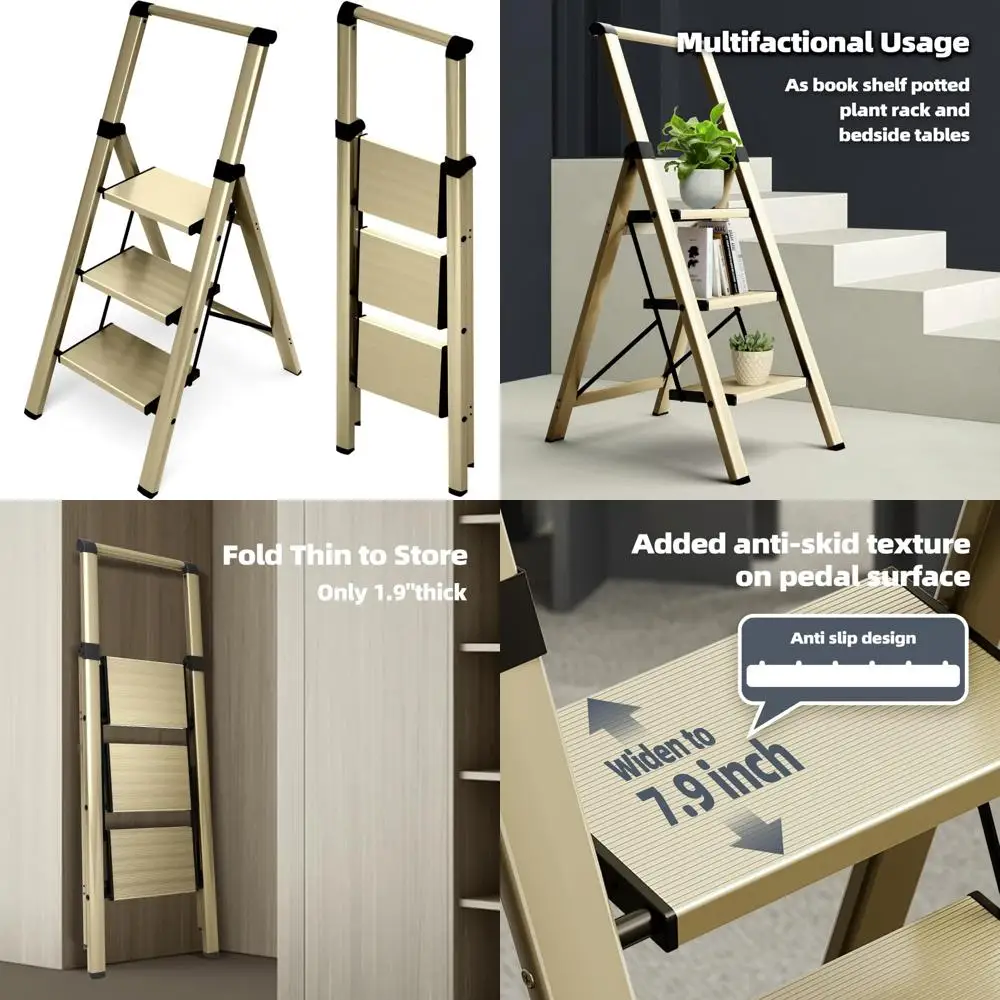 Multifactional Usage

As book shelf potted plant rack and bedside tables

Fold Thin to Store

Only 1.9"thick

Added anti-skid texture on pedal surface

Anti slip design

Widen to 7.9 inch