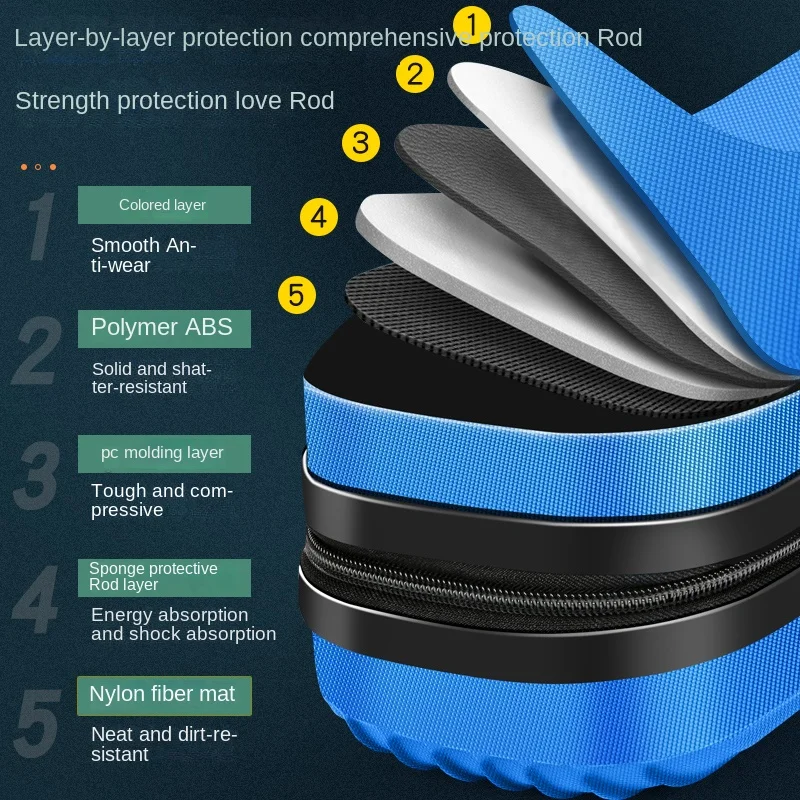 Layer-by-layer protection comprehensive protection Rod

Strength protection love Rod

1

2

3

4

5

1 Colored layer

Smooth Anti-wear

2 Polymer ABS

Solid and shatter-resistant

3 pc molding layer

Tough and compressive

4 Sponge protective Rod layer

Energy absorption and shock absorption

5 Nylon fiber mat

Neat and dirt-resistant