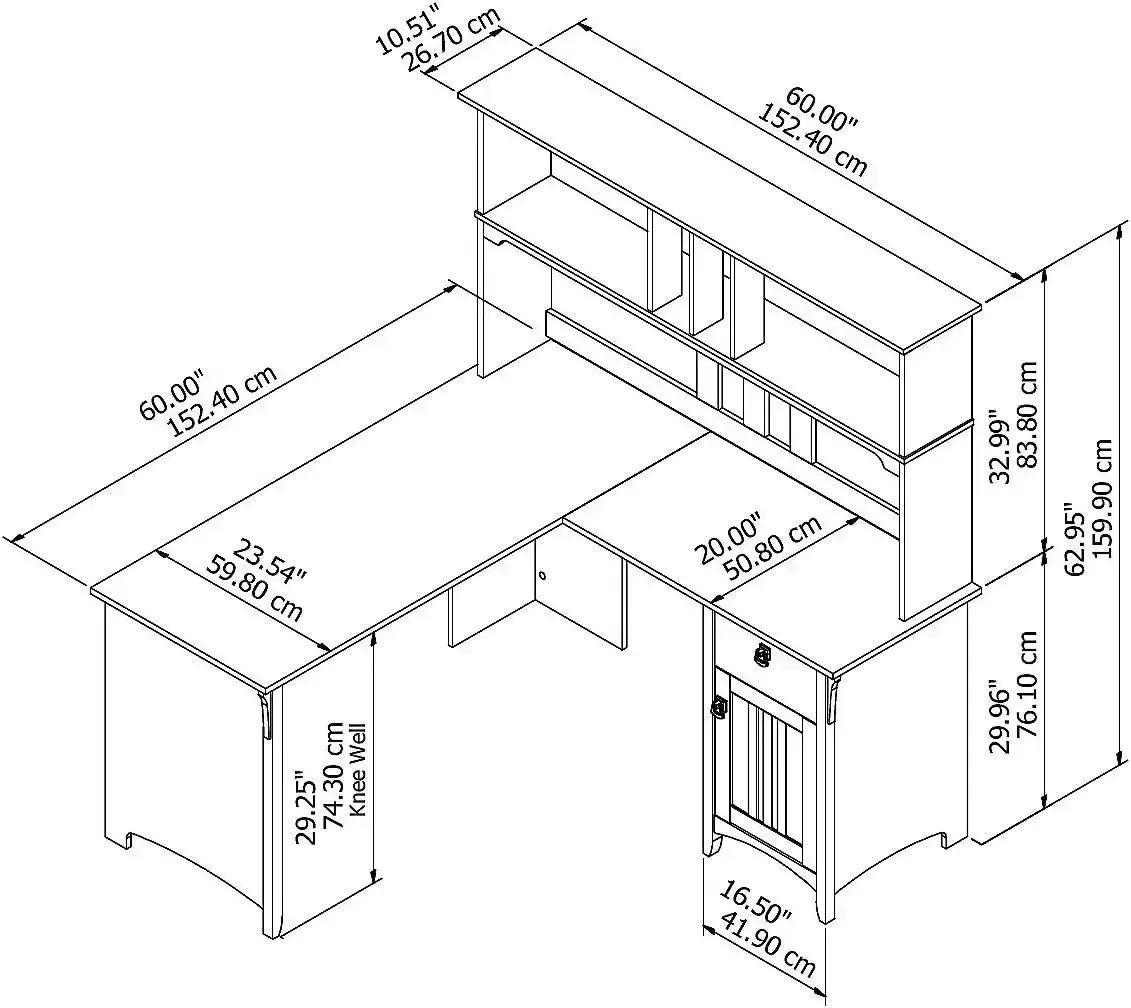 10.51"
26.70 cm

60.00"
152.40 cm

60.00"
152.40 cm

23.54"
59.80 cm

20.00"
50.80 cm

32.99"
83.80 cm

62.95"
159.90 cm

29.96"
76.10 cm

29.25"
74.30 cm
Knee Well

16.50"
41.90 cm