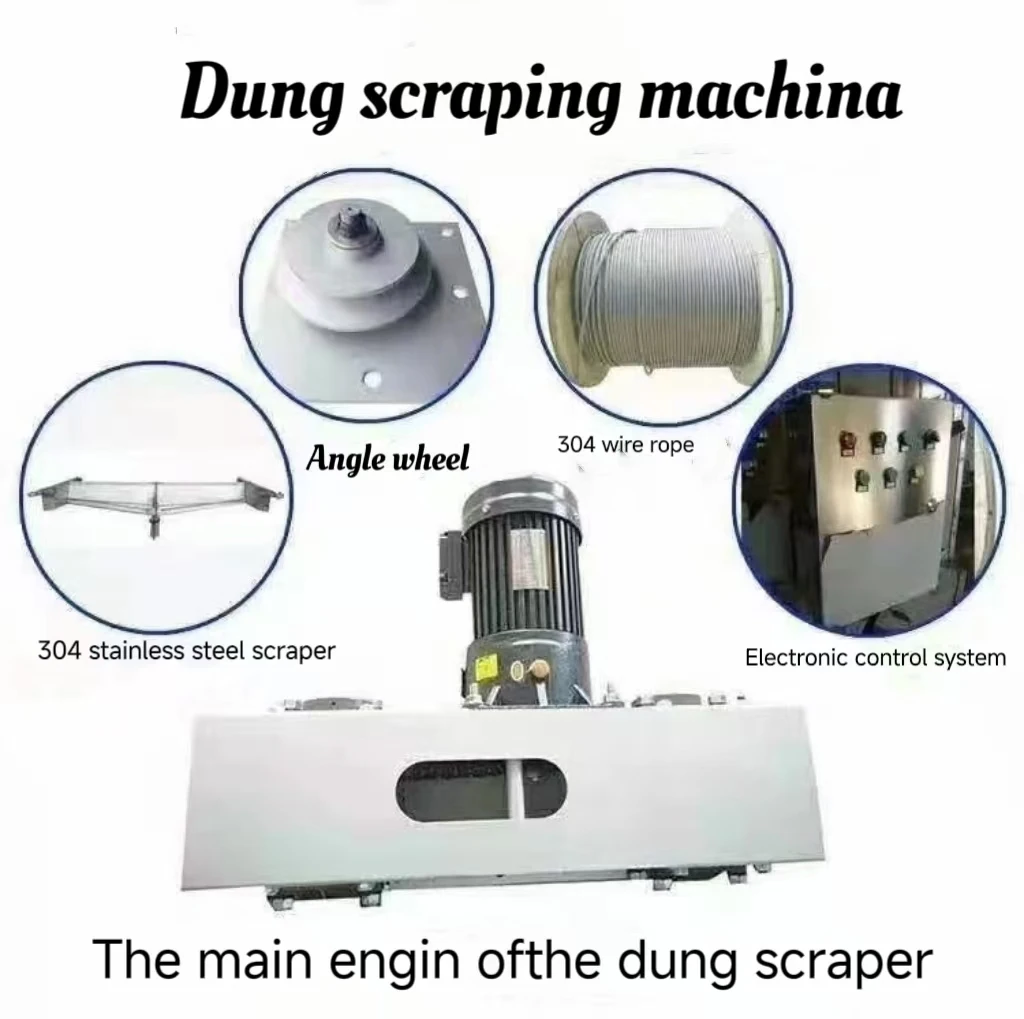 Dung scraping machina

Angle wheel

304 wire rope

304 stainless steel scraper

Electronic control system

The main engin ofthe dung scraper