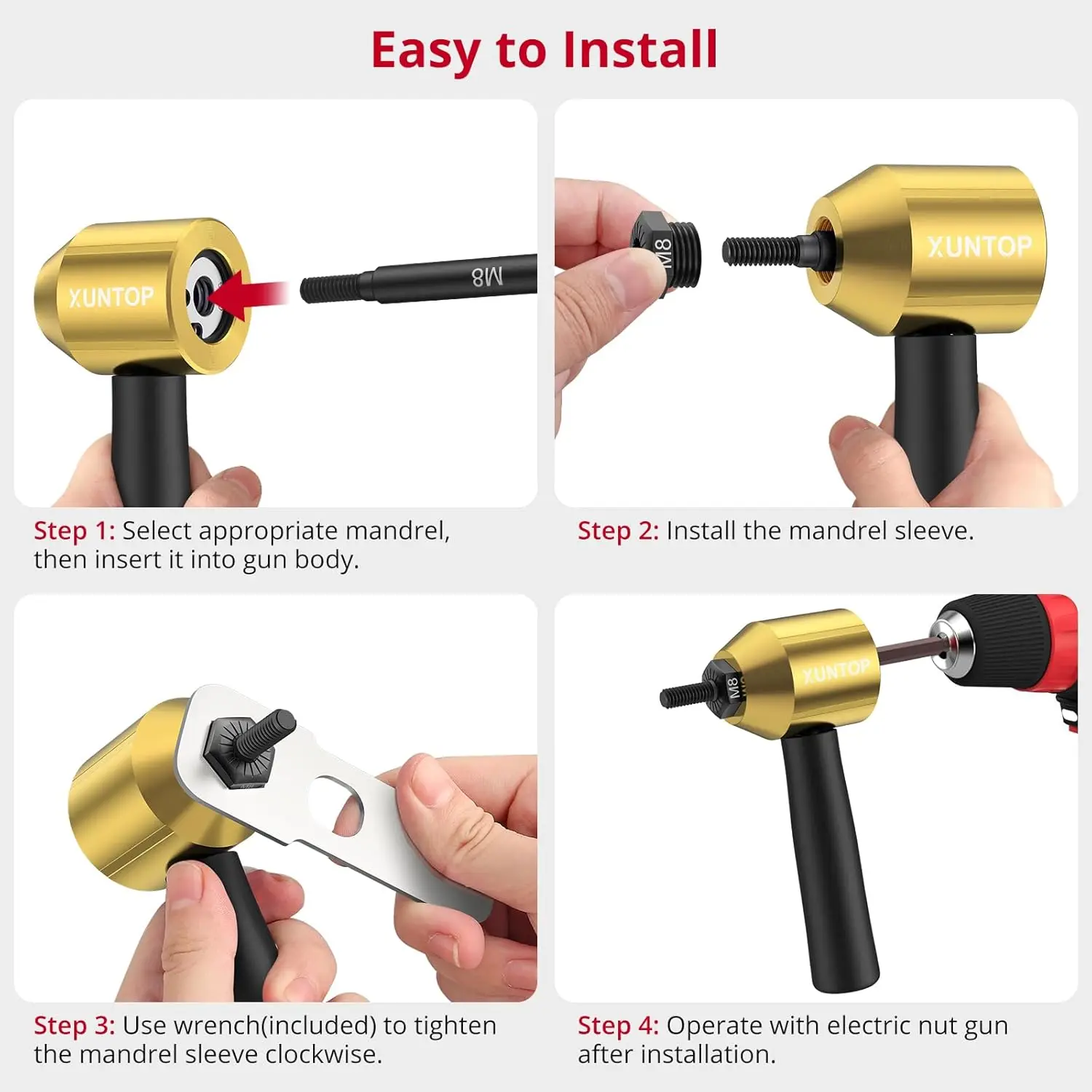 Easy to Install

XUNTOP

M8

Step 1: Select appropriate mandrel, then insert it into gun body.

M8

XUNTOP

Step 2: Install the mandrel sleeve.

Step 3: Use wrench(included) to tighten the mandrel sleeve clockwise.

M8

XUNTOP

Step 4: Operate with electric nut gun after installation.