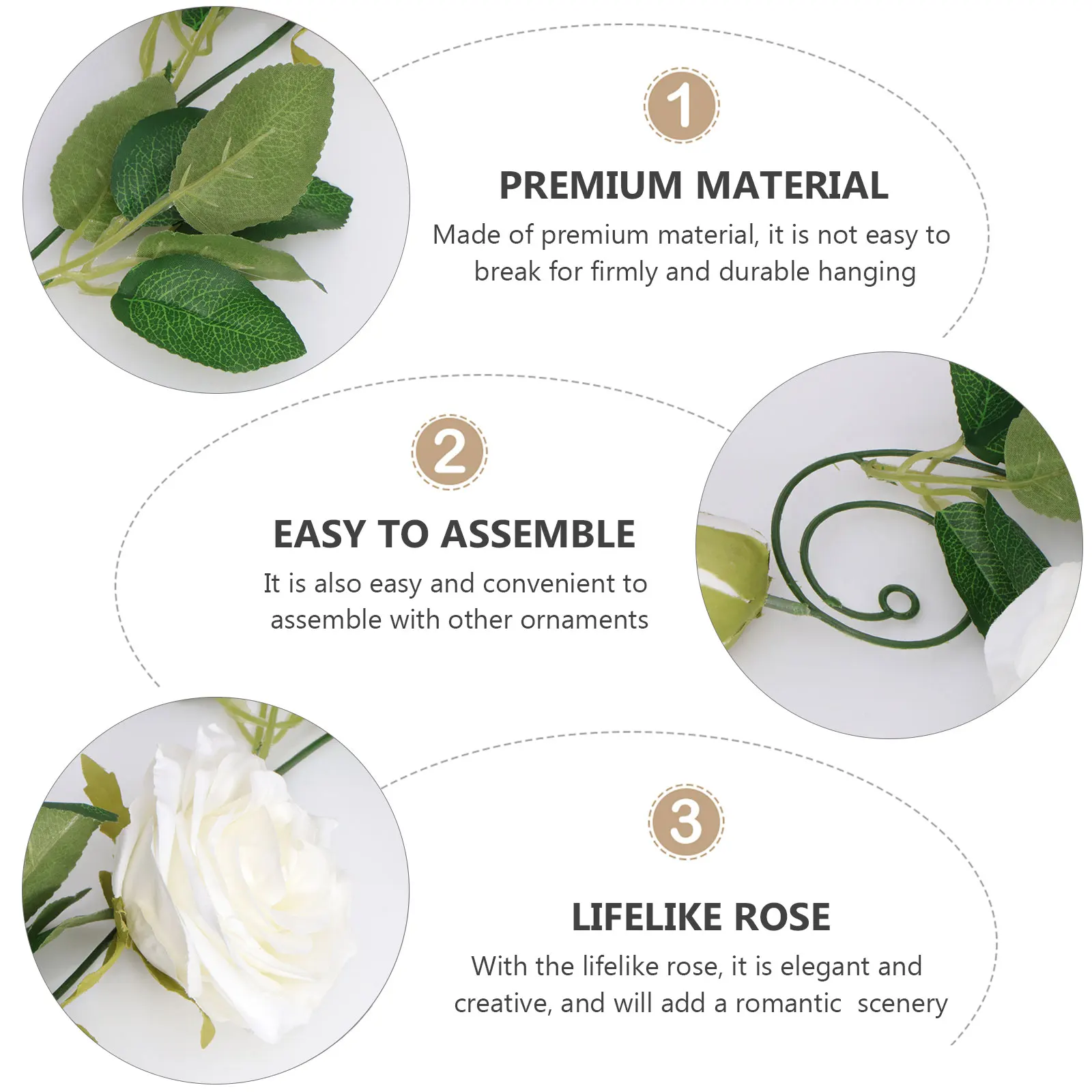 1

PREMIUM MATERIAL

Made of premium material, it is not easy to break for firmly and durable hanging

2

EASY TO ASSEMBLE

It is also easy and convenient to assemble with other ornaments

3

LIFELIKE ROSE

With the lifelike rose, it is elegant and creative, and will add a romantic scenery