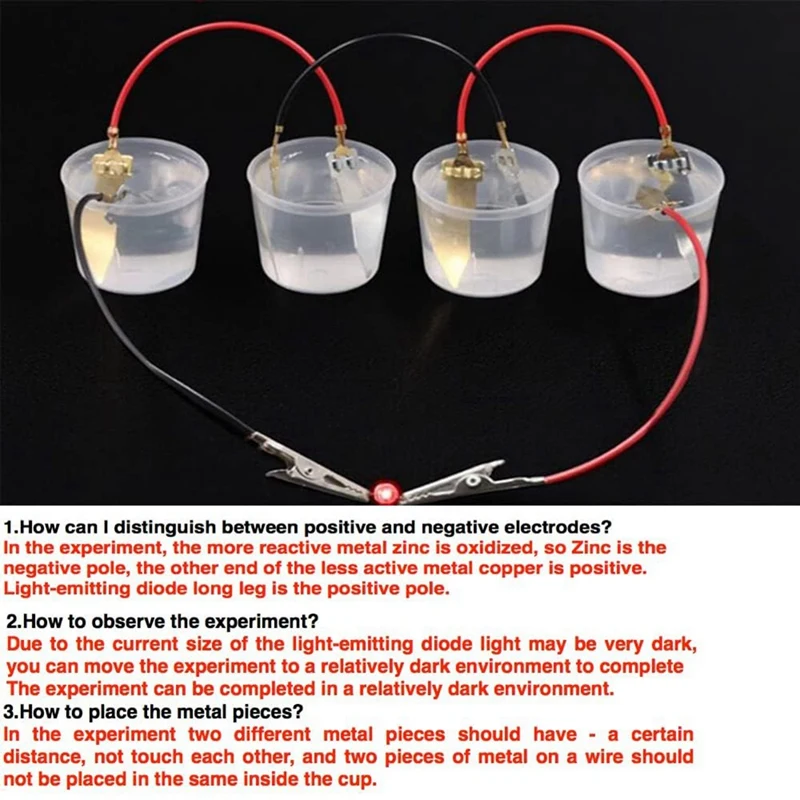 1.How can I distinguish between positive and negative electrodes?
In the experiment, the more reactive metal zinc is oxidized, so Zinc is the negative pole, the other end of the less active metal copper is positive. Light-emitting diode long leg is the positive pole.

2.How to observe the experiment?
Due to the current size of the light-emitting diode light may be very dark, you can move the experiment to a relatively dark environment to complete The experiment can be completed in a relatively dark environment.

3.How to place the metal pieces?
In the experiment two different metal pieces should have - a certain distance, not touch each other, and two pieces of metal on a wire should not be placed in the same inside the cup.