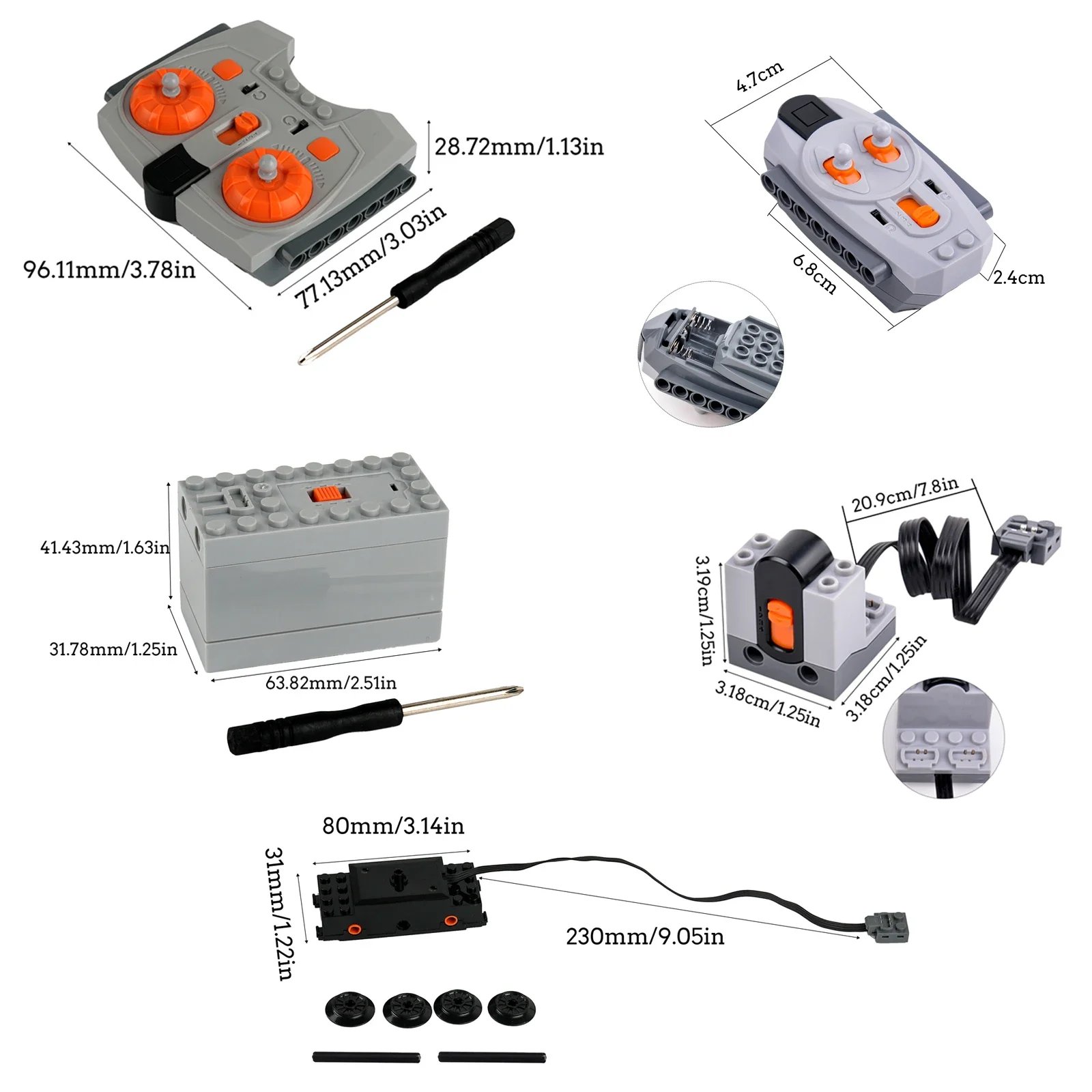 28.72mm/1.13in

96.11mm/3.78in

77.13mm/3.03in

4.7cm

6.8cm

2.4cm

41.43mm/1.63in

31.78mm/1.25in

63.82mm/2.51in

20.9cm/7.8in

3.19cm/1.25in

3.18cm/1.25in

3.18cm/1.25in

80mm/3.14in

31mm/1.22in

230mm/9.05in