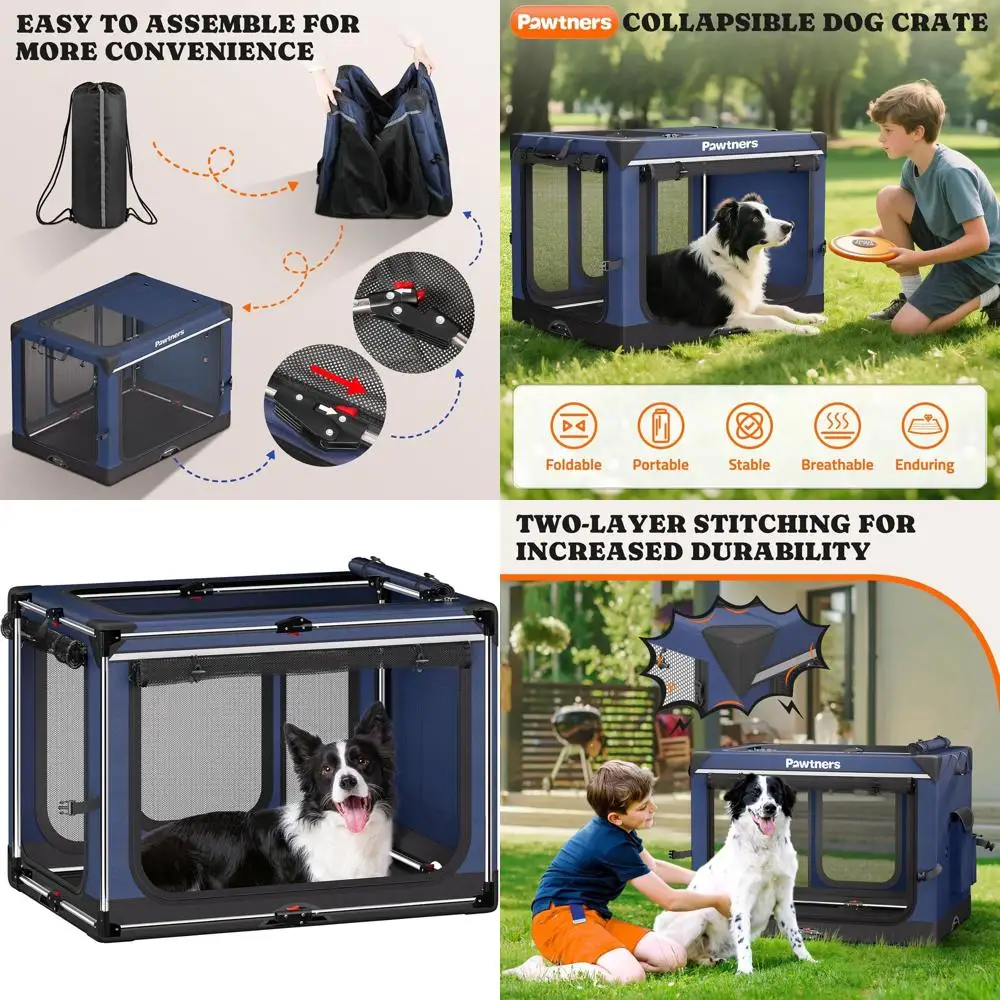 EASY TO ASSEMBLE FOR MORE CONVENIENCE

Pawtners

Pawtners COLLAPSIBLE DOG CRATE

Pawtners

Foldable Portable Stable Breathable Enduring

TWO-LAYER STITCHING FOR INCREASED DURABILITY

Pawtners