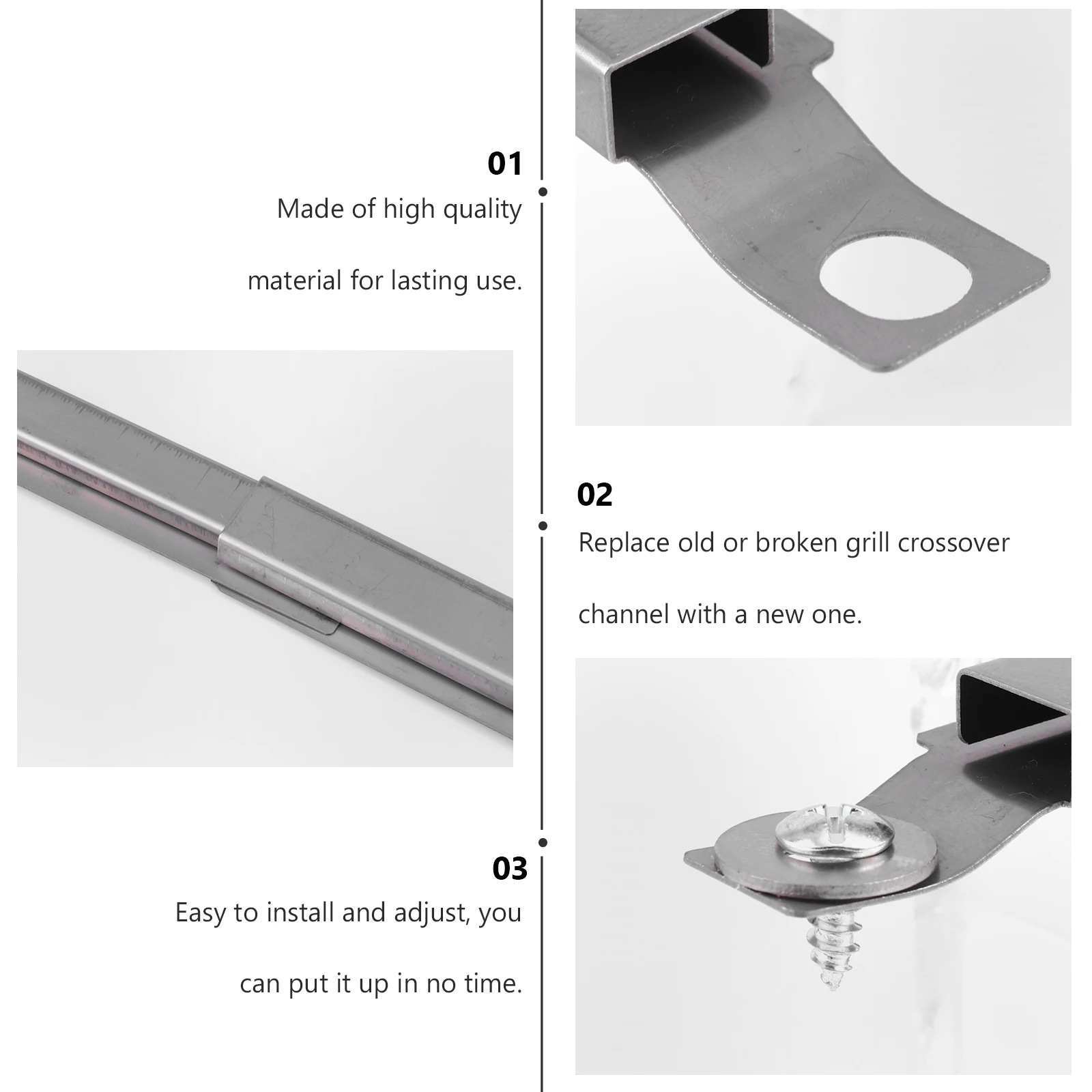 01
Made of high quality
material for lasting use.

02
Replace old or broken grill crossover
channel with a new one.

03
Easy to install and adjust, you
can put it up in no time.