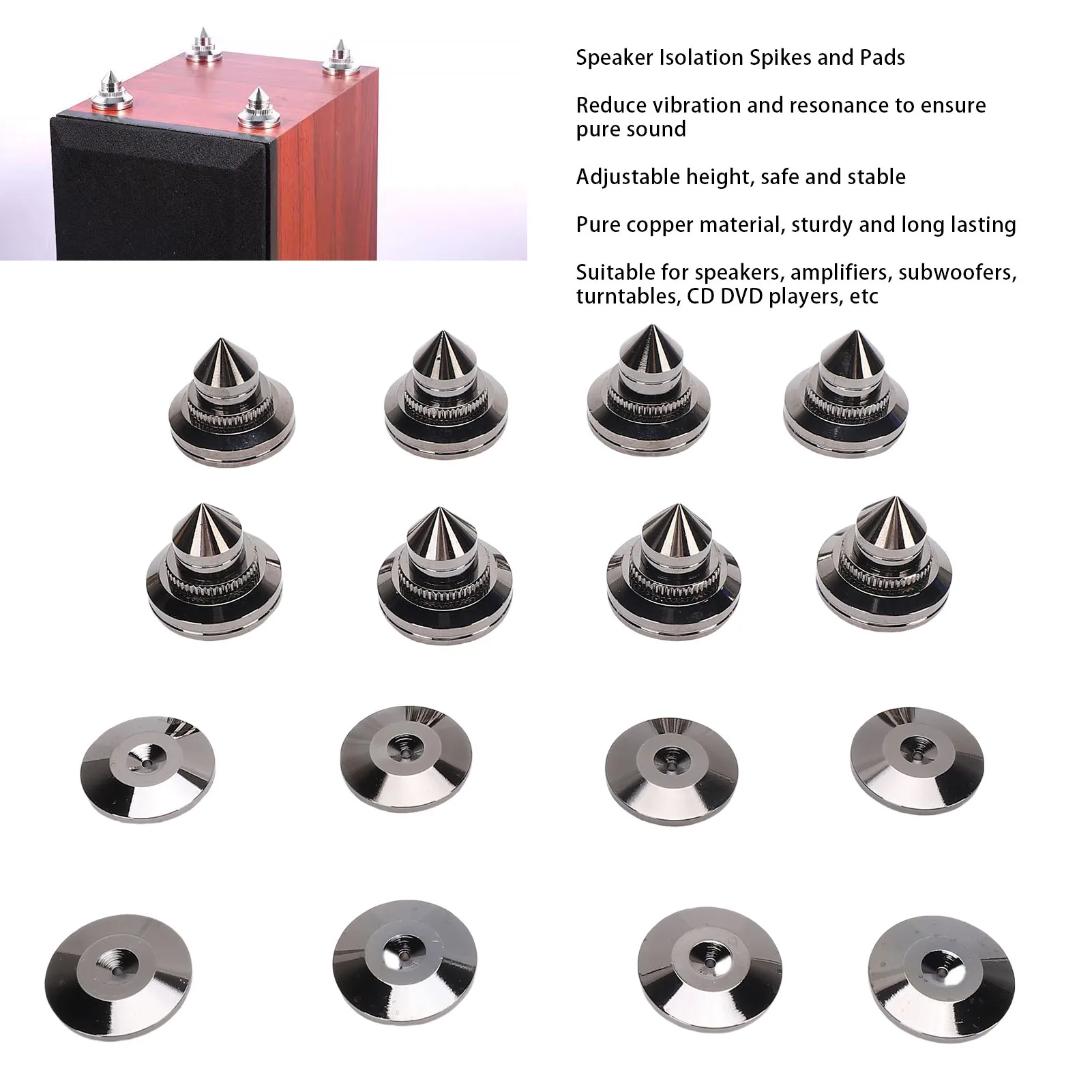 Speaker Isolation Spikes and Pads

Reduce vibration and resonance to ensure pure sound

Adjustable height, safe and stable

Pure copper material, sturdy and long lasting

Suitable for speakers, amplifiers, subwoofers, turntables, CD DVD players, etc