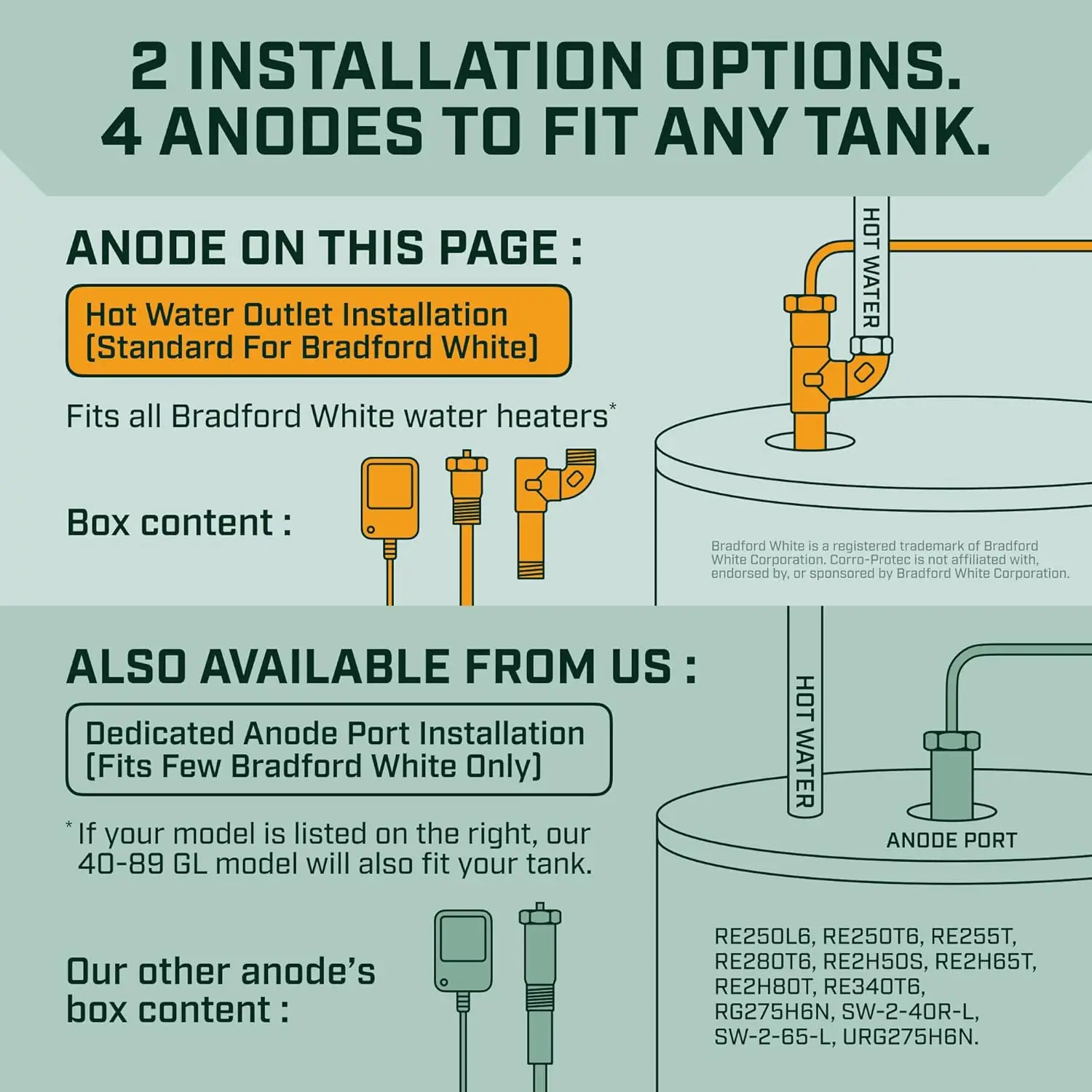 2 INSTALLATION OPTIONS.
4 ANODES TO FIT ANY TANK.

ANODE ON THIS PAGE :

Hot Water Outlet Installation (Standard For Bradford White)

Fits all Bradford White water heaters*

Box content :

HOT WATER

Bradford White is a registered trademark of Bradford White Corporation. Corro-Protec is not affiliated with, endorsed by, or sponsored by Bradford White Corporation.

ALSO AVAILABLE FROM US :

Dedicated Anode Port Installation (Fits Few Bradford White Only)

* If your model is listed on the right, our 40-89 GL model will also fit your tank.

Our other anode's box content :

HOT WATER

ANODE PORT

RE250L6, RE250T6, RE255T, RE280T6, RE2H50S, RE2H65T, RE2H80T, RE340T6, RG275H6N, SW-2-40R-L, SW-2-65-L, URG275H6N.