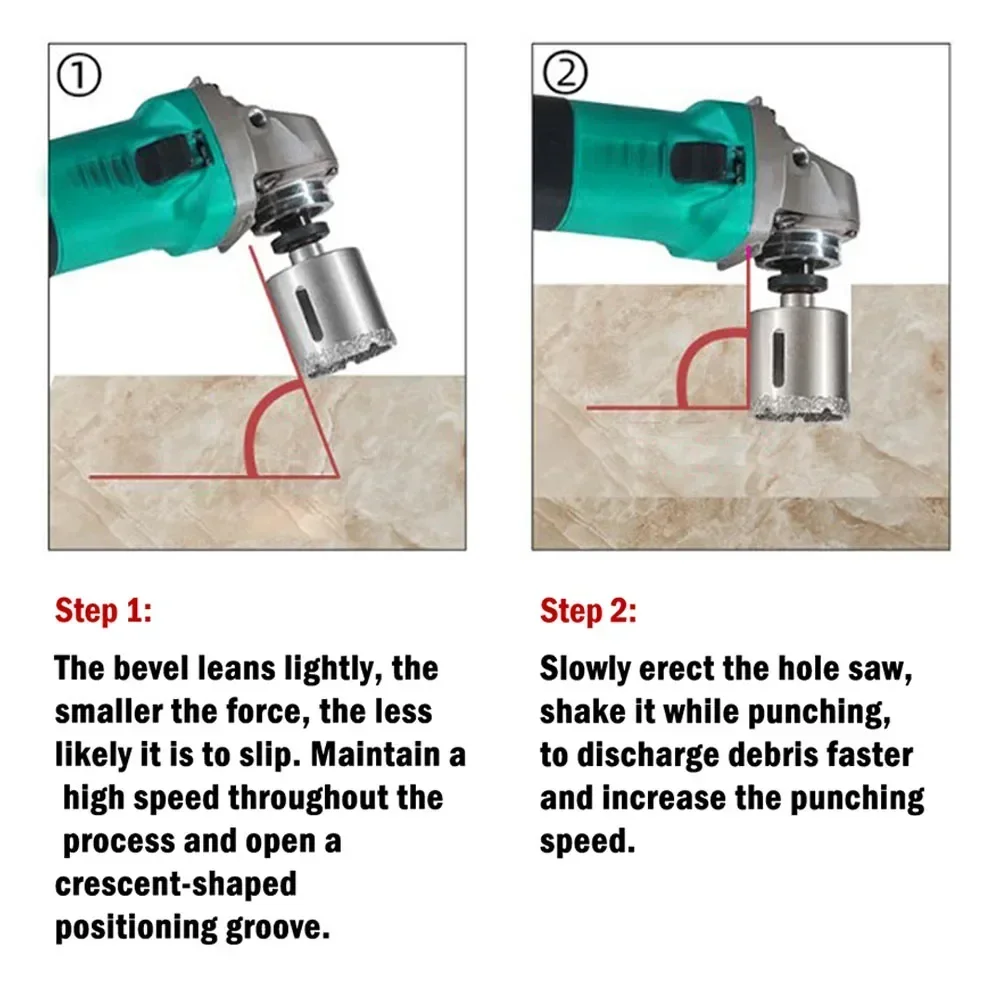 ①

Step 1:

The bevel leans lightly, the smaller the force, the less likely it is to slip. Maintain a high speed throughout the process and open a crescent-shaped positioning groove.

②

Step 2:

Slowly erect the hole saw, shake it while punching, to discharge debris faster and increase the punching speed.