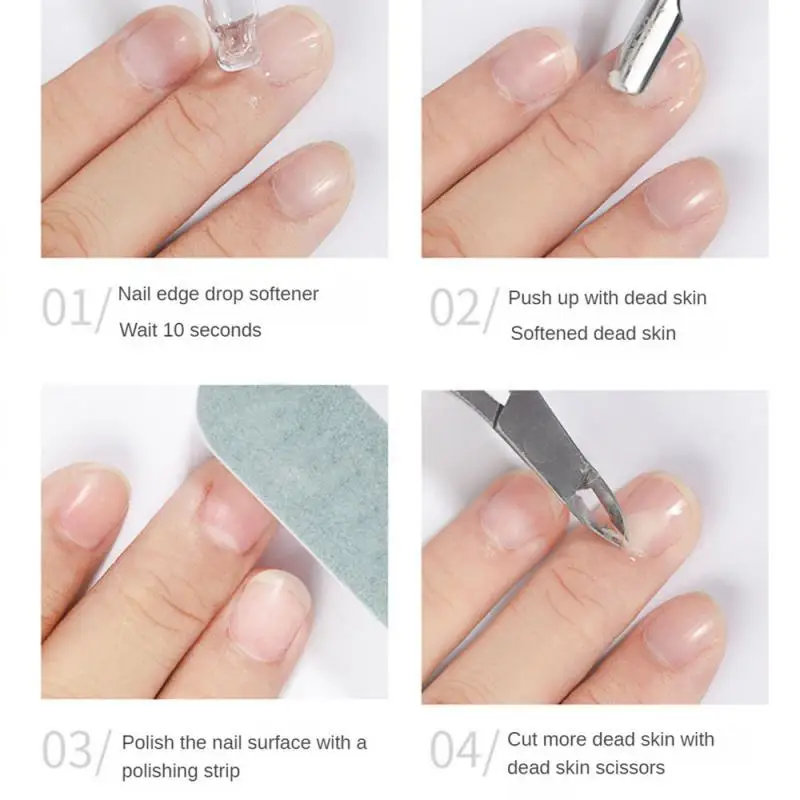 01/ Nail edge drop softener
Wait 10 seconds

02/ Push up with dead skin
Softened dead skin

03/ Polish the nail surface with a polishing strip

04/ Cut more dead skin with dead skin scissors