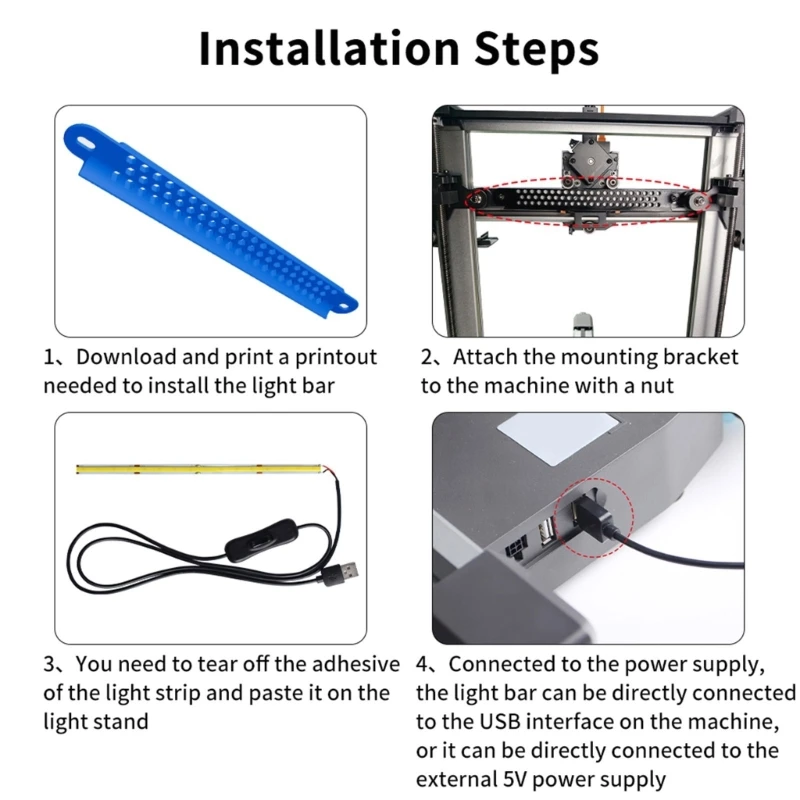 Installation Steps

1、Download and print a printout needed to install the light bar

2、Attach the mounting bracket to the machine with a nut

3、You need to tear off the adhesive of the light strip and paste it on the light stand

4、Connected to the power supply, the light bar can be directly connected to the USB interface on the machine, or it can be directly connected to the external 5V power supply