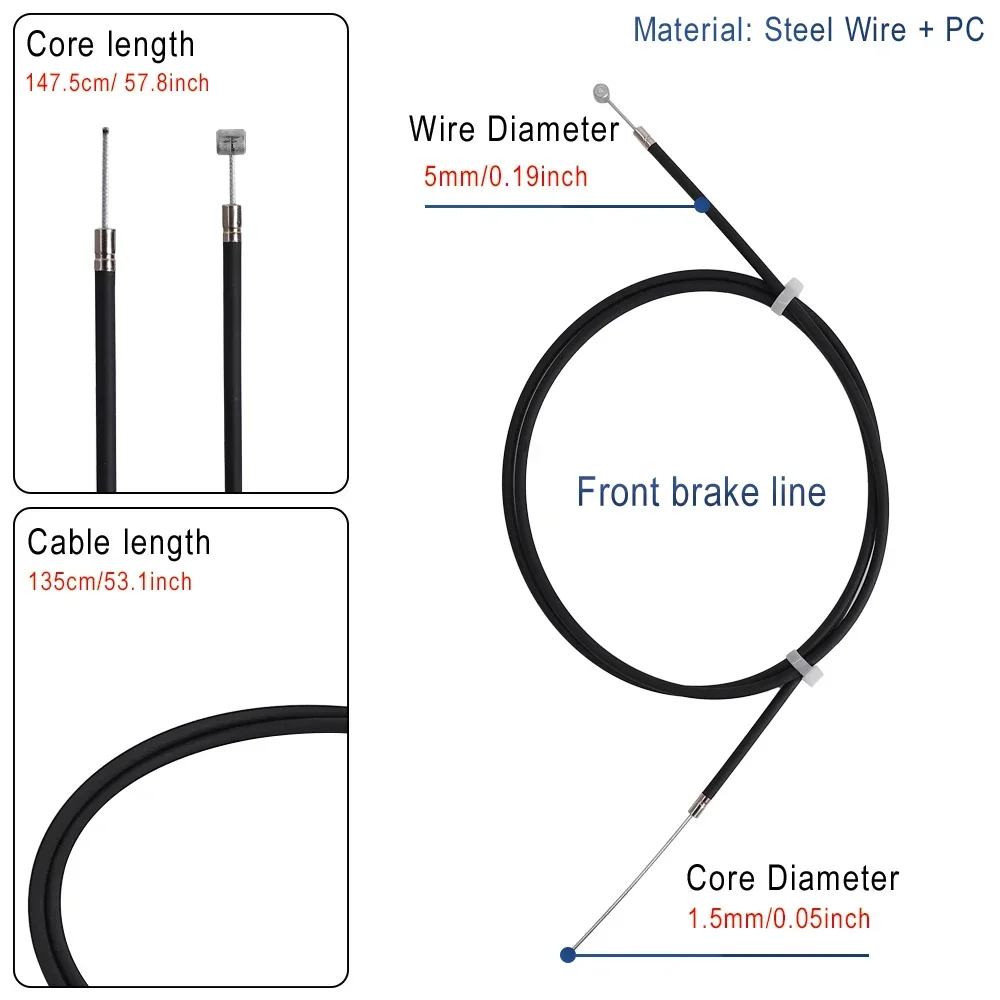 Core length
147.5cm/ 57.8inch

Cable length
135cm/53.1inch

Material: Steel Wire + PC

Wire Diameter
5mm/0.19inch

Front brake line

Core Diameter
1.5mm/0.05inch