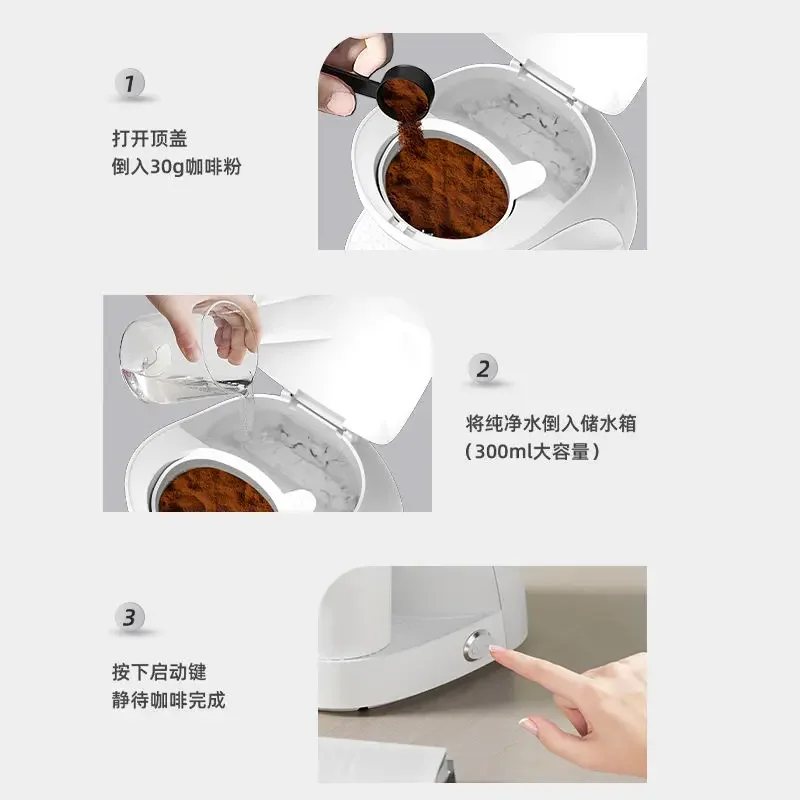 1

打开顶盖
倒入30g咖啡粉

2

将纯净水倒入储水箱
（300ml大容量）

3

按下启动键
静待咖啡完成