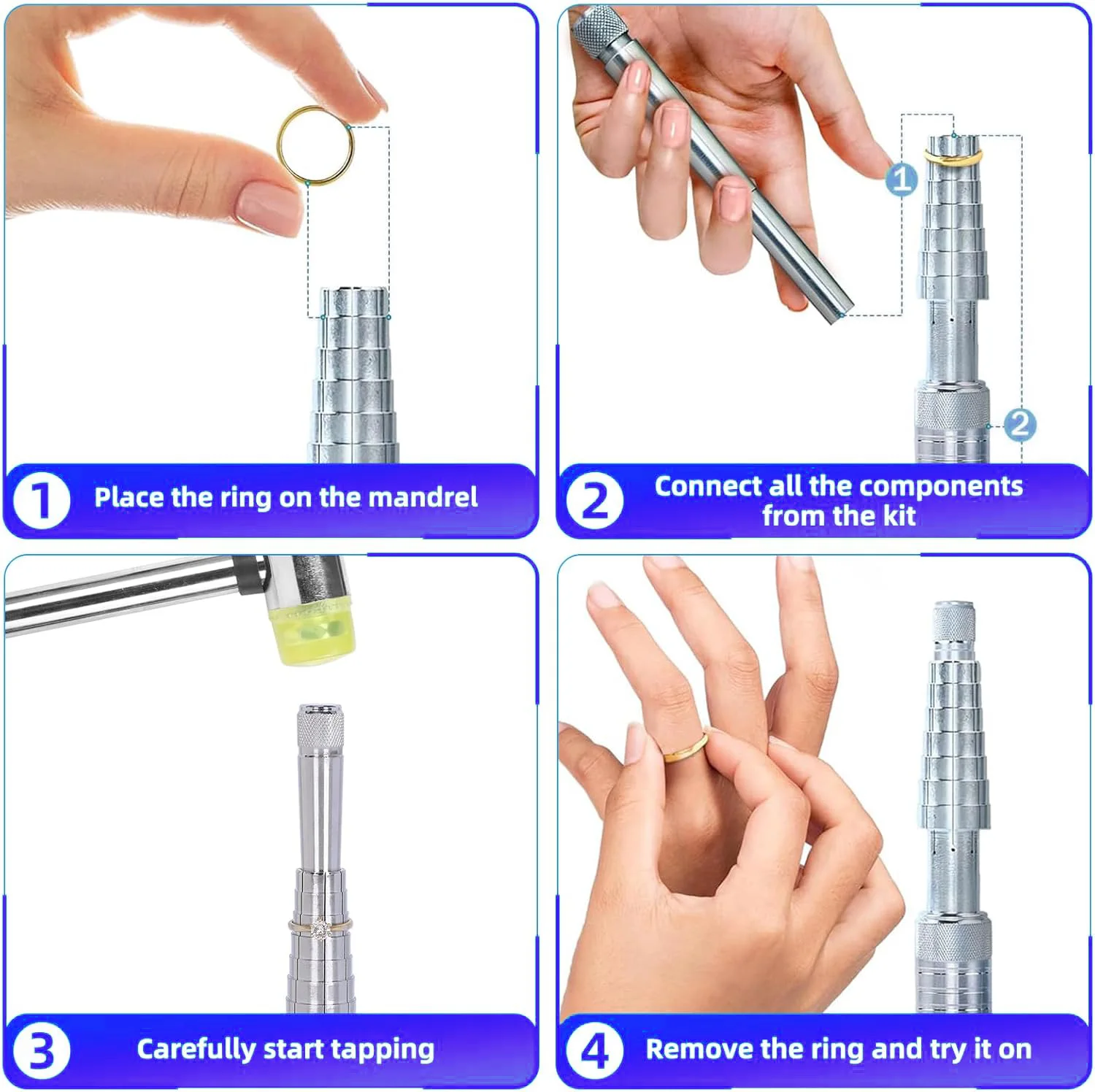 1 Place the ring on the mandrel

1

2

2 Connect all the components from the kit

3 Carefully start tapping

4 Remove the ring and try it on