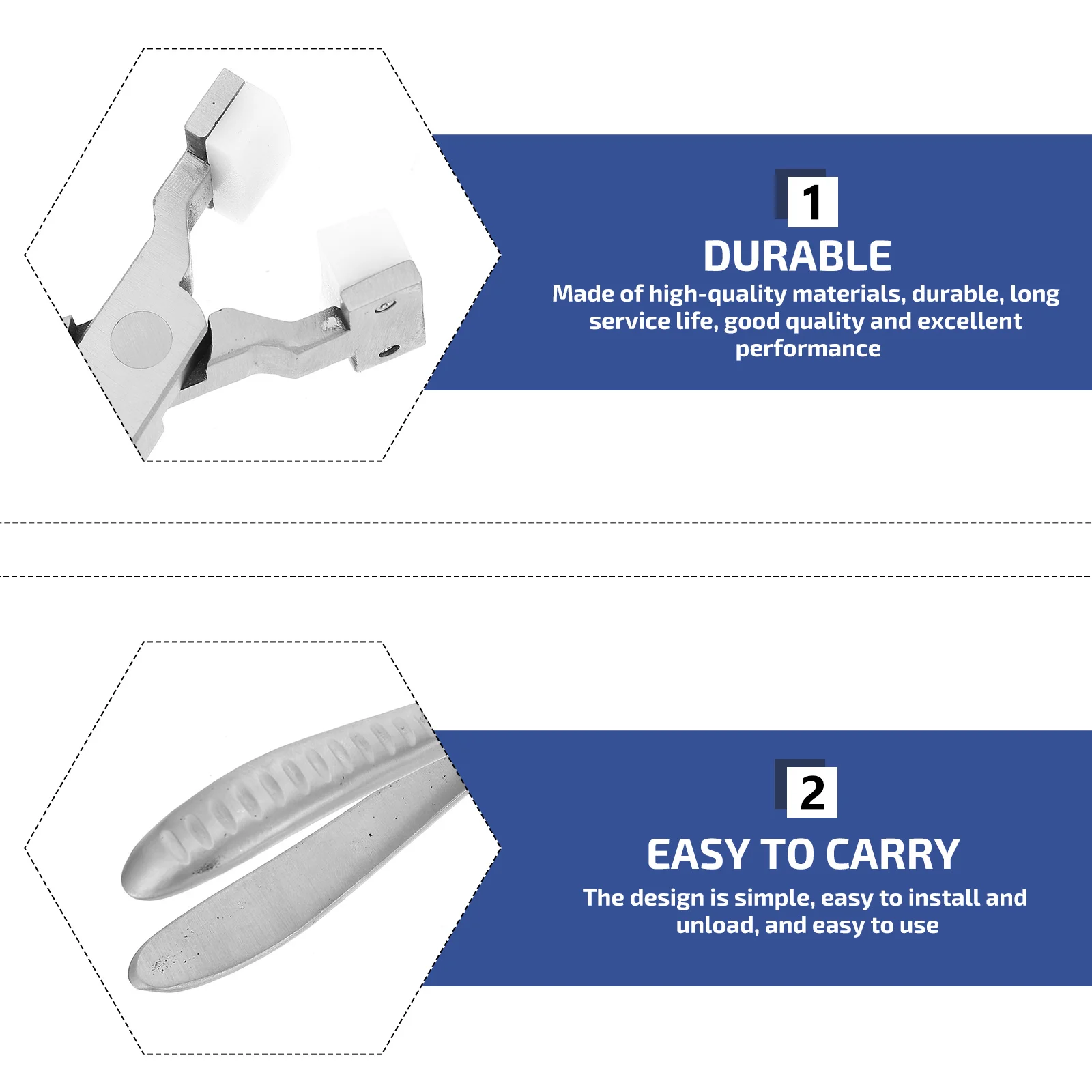 1
DURABLE
Made of high-quality materials, durable, long service life, good quality and excellent performance

2
EASY TO CARRY
The design is simple, easy to install and unload, and easy to use