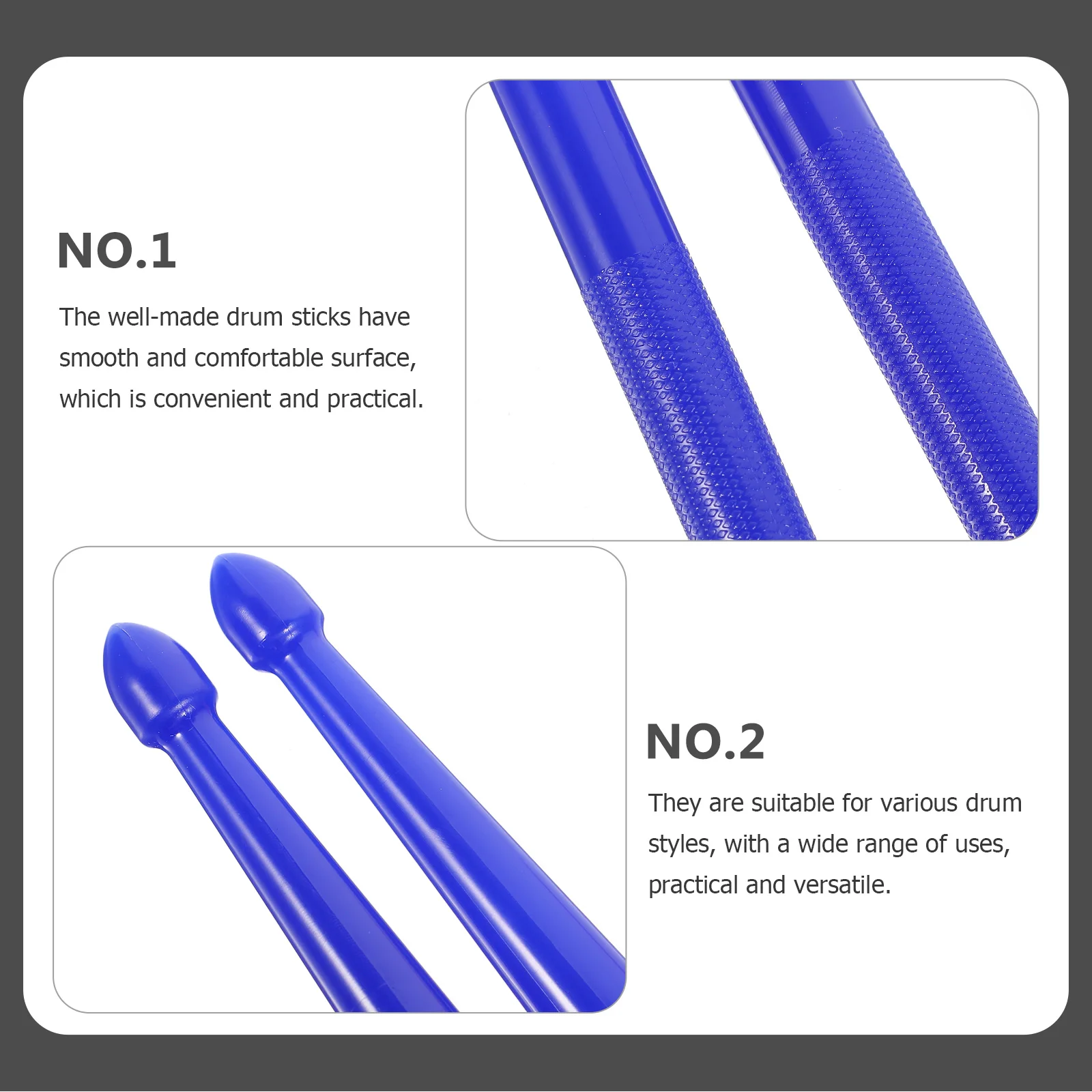 NO.1

The well-made drum sticks have smooth and comfortable surface, which is convenient and practical.

NO.2

They are suitable for various drum styles, with a wide range of uses, practical and versatile.