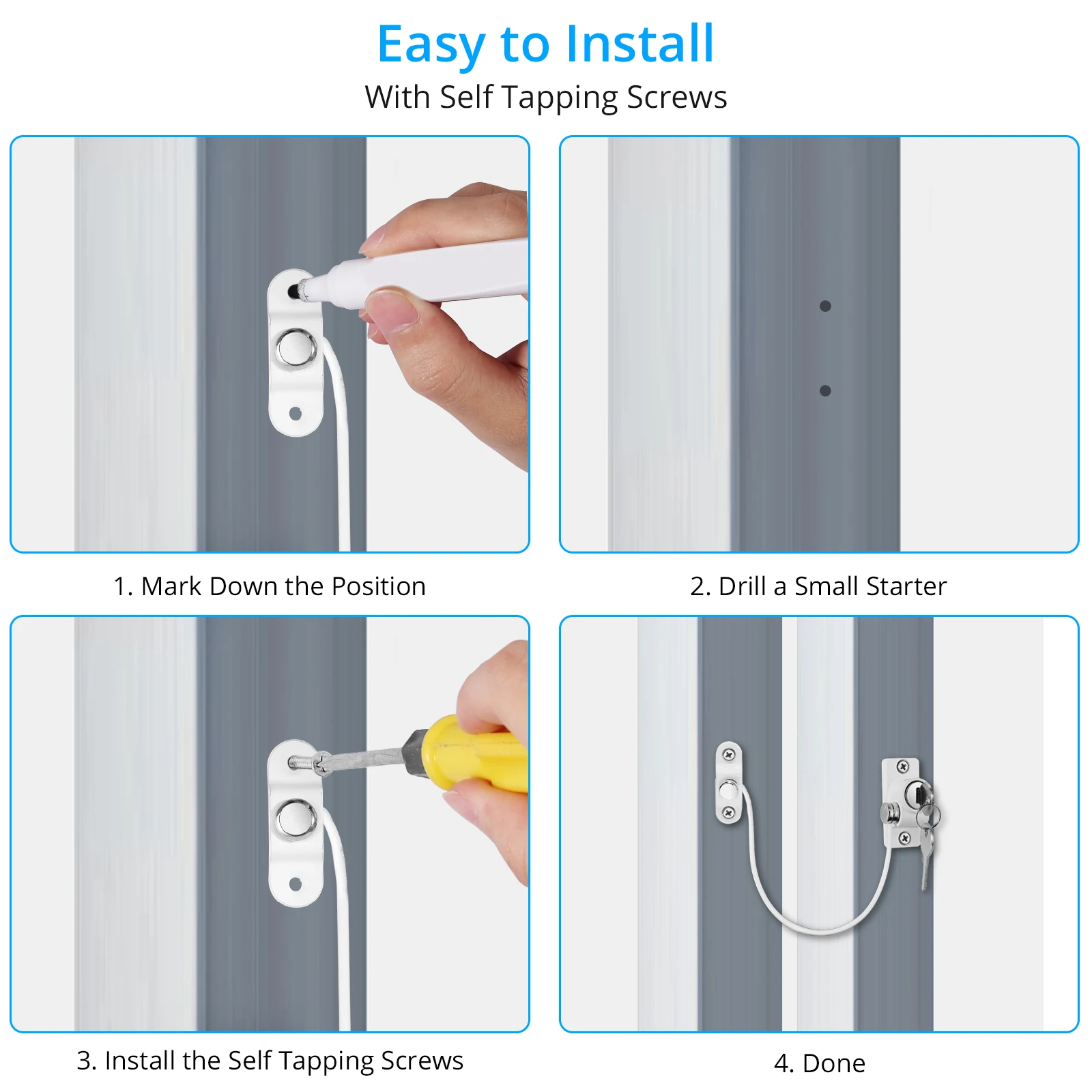 Easy to Install
With Self Tapping Screws

1. Mark Down the Position

2. Drill a Small Starter

3. Install the Self Tapping Screws

4. Done