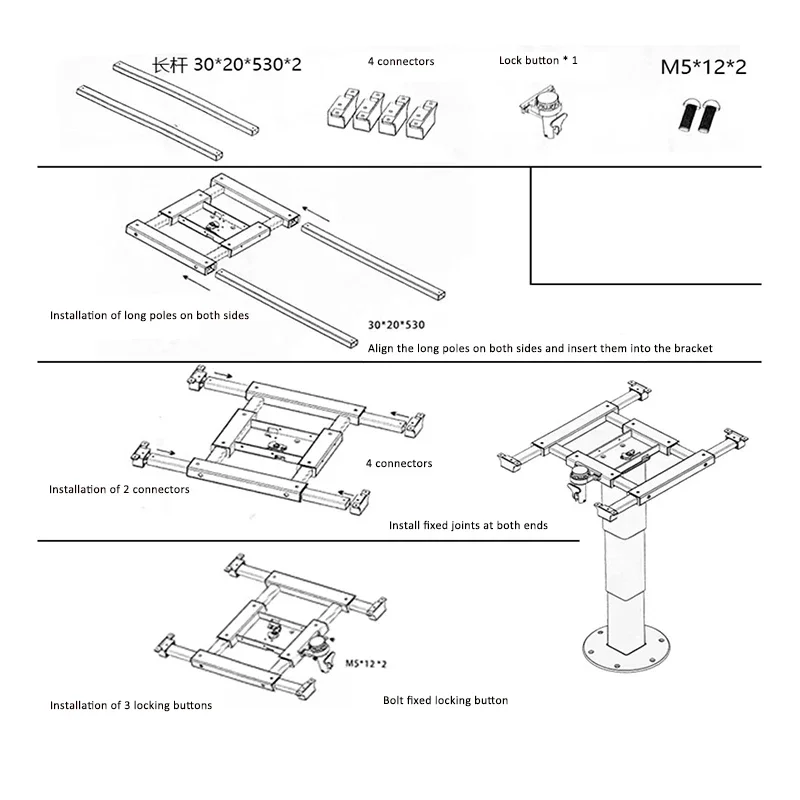 长杆 30*20*530*2

4 connectors

Lock button * 1

M5*12*2

Installation of long poles on both sides

30*20*530

Align the long poles on both sides and insert them into the bracket

4 connectors

Installation of 2 connectors

Install fixed joints at both ends

M5*12*2

Installation of 3 locking buttons

Bolt fixed locking button