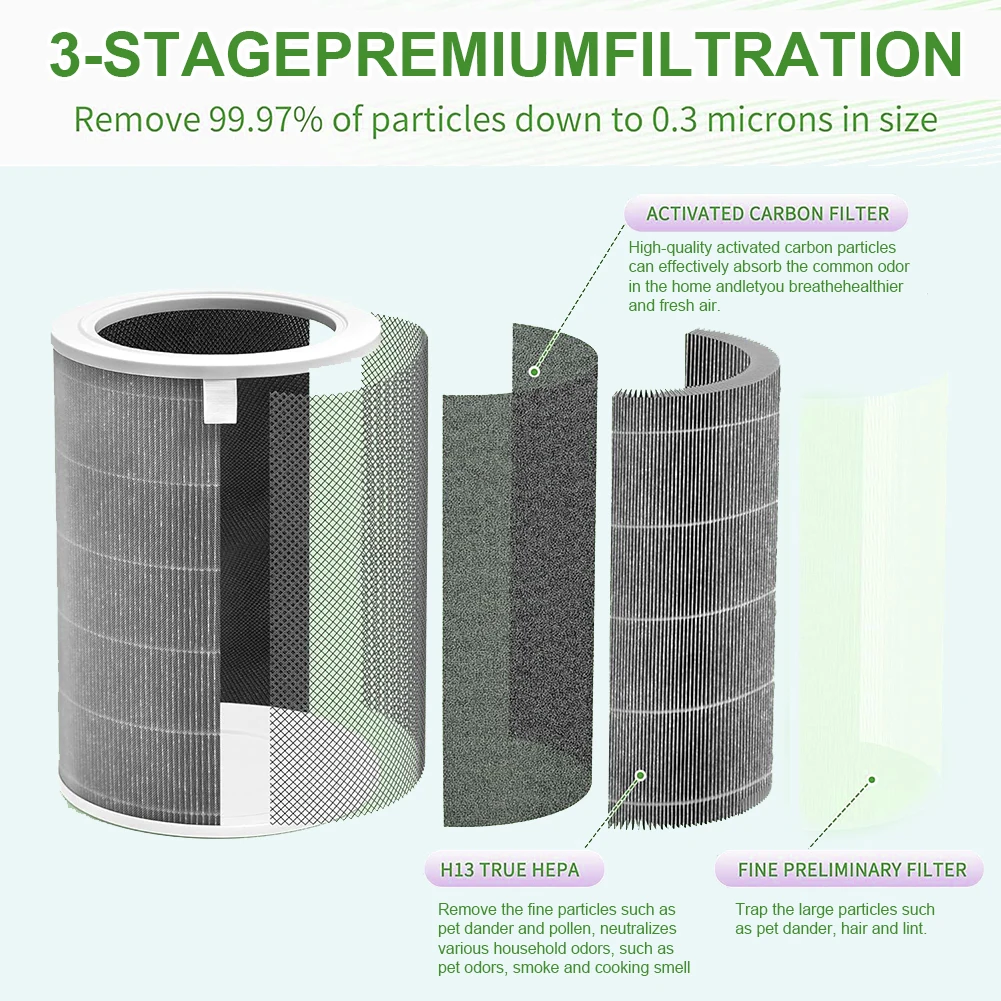 3-STAGEPREMIUMFILTRATION

Remove 99.97% of particles down to 0.3 microns in size

ACTIVATED CARBON FILTER

High-quality activated carbon particles can effectively absorb the common odor in the home andletyou breathehealthier and fresh air.

H13 TRUE HEPA

Remove the fine particles such as pet dander and pollen, neutralizes various household odors, such as pet odors, smoke and cooking smell

FINE PRELIMINARY FILTER

Trap the large particles such as pet dander, hair and lint.