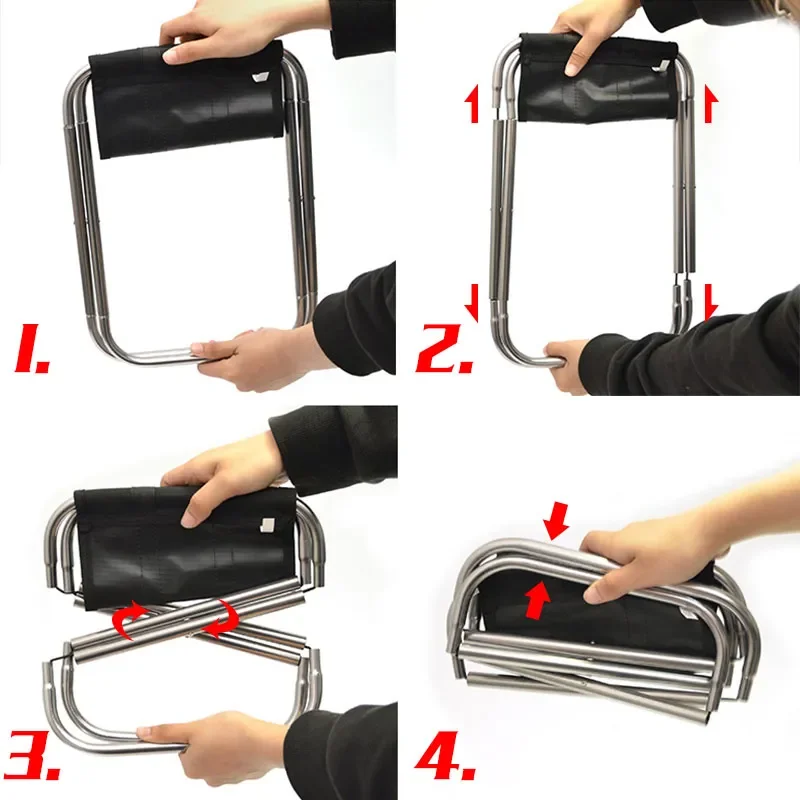 1.

2.

3.

4.