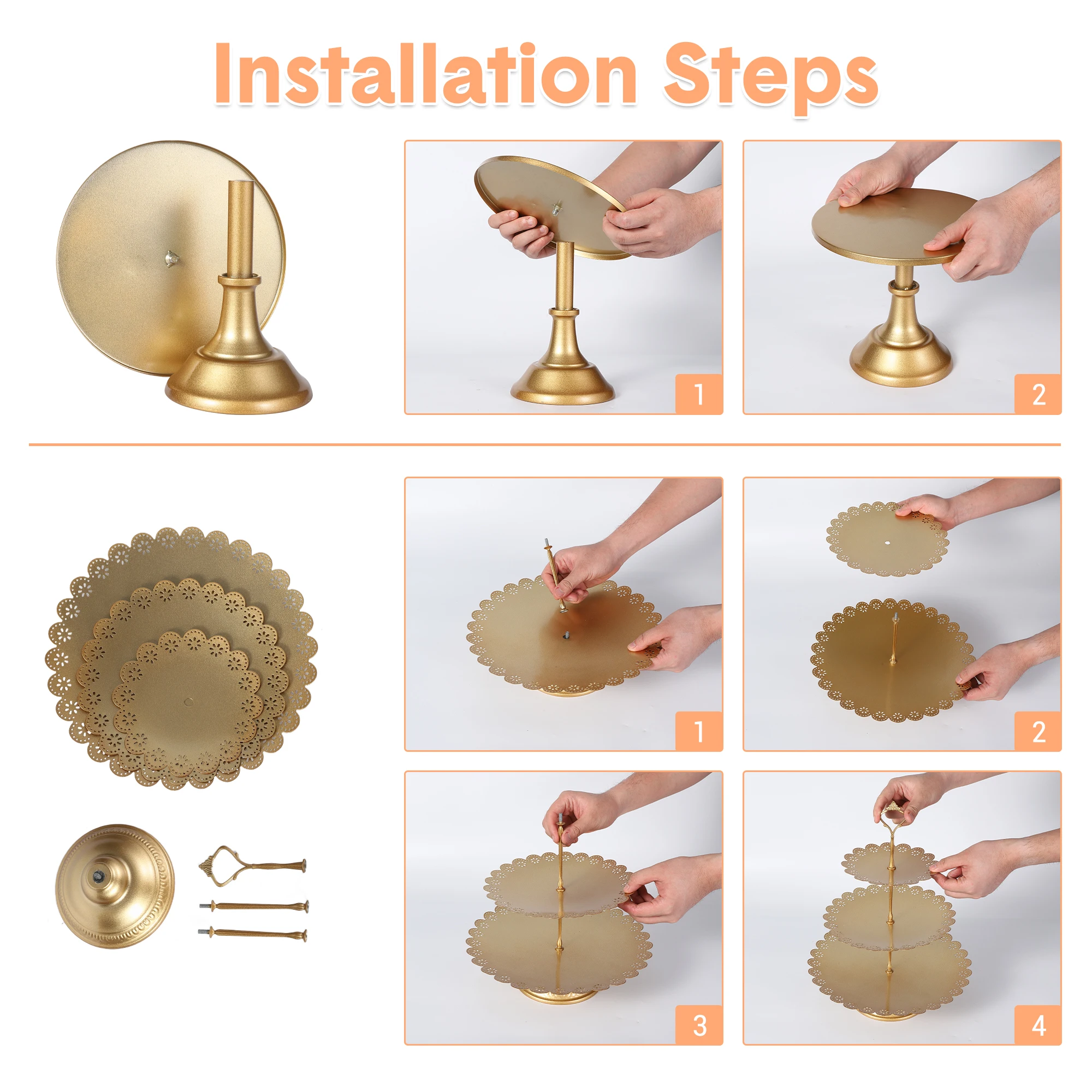 Installation Steps

1

2

1

2

3

4