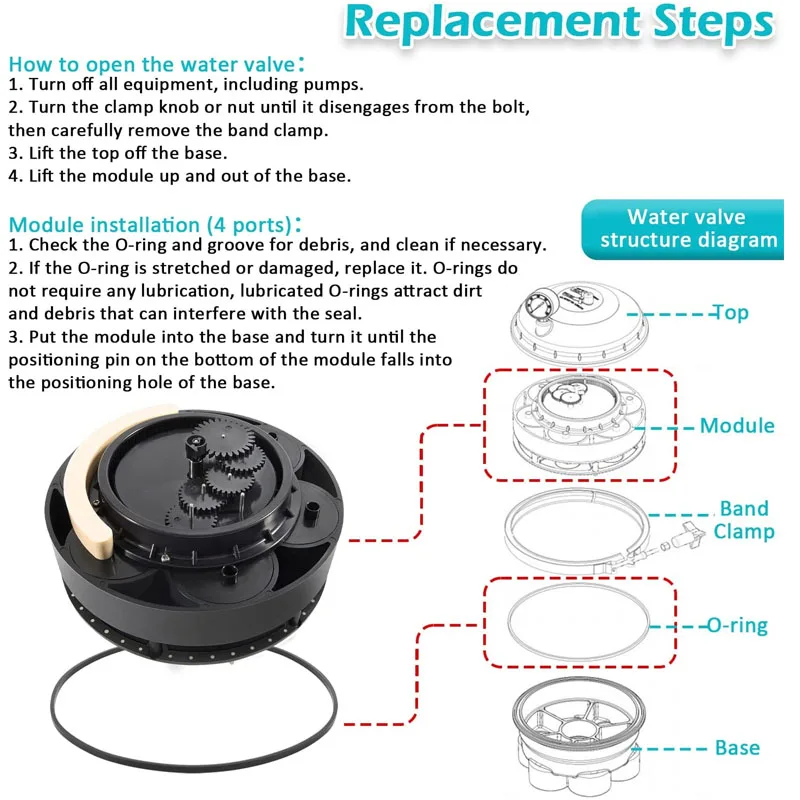 Replacement Steps

How to open the water valve:
1. Turn off all equipment, including pumps.
2. Turn the clamp knob or nut until it disengages from the bolt, then carefully remove the band clamp.
3. Lift the top off the base.
4. Lift the module up and out of the base.

Module installation (4 ports):
1. Check the O-ring and groove for debris, and clean if necessary.
2. If the O-ring is stretched or damaged, replace it. O-rings do not require any lubrication, lubricated O-rings attract dirt and debris that can interfere with the seal.
3. Put the module into the base and turn it until the positioning pin on the bottom of the module falls into the positioning hole of the base.

Water valve structure diagram

Top

Module

Band Clamp

O-ring

Base