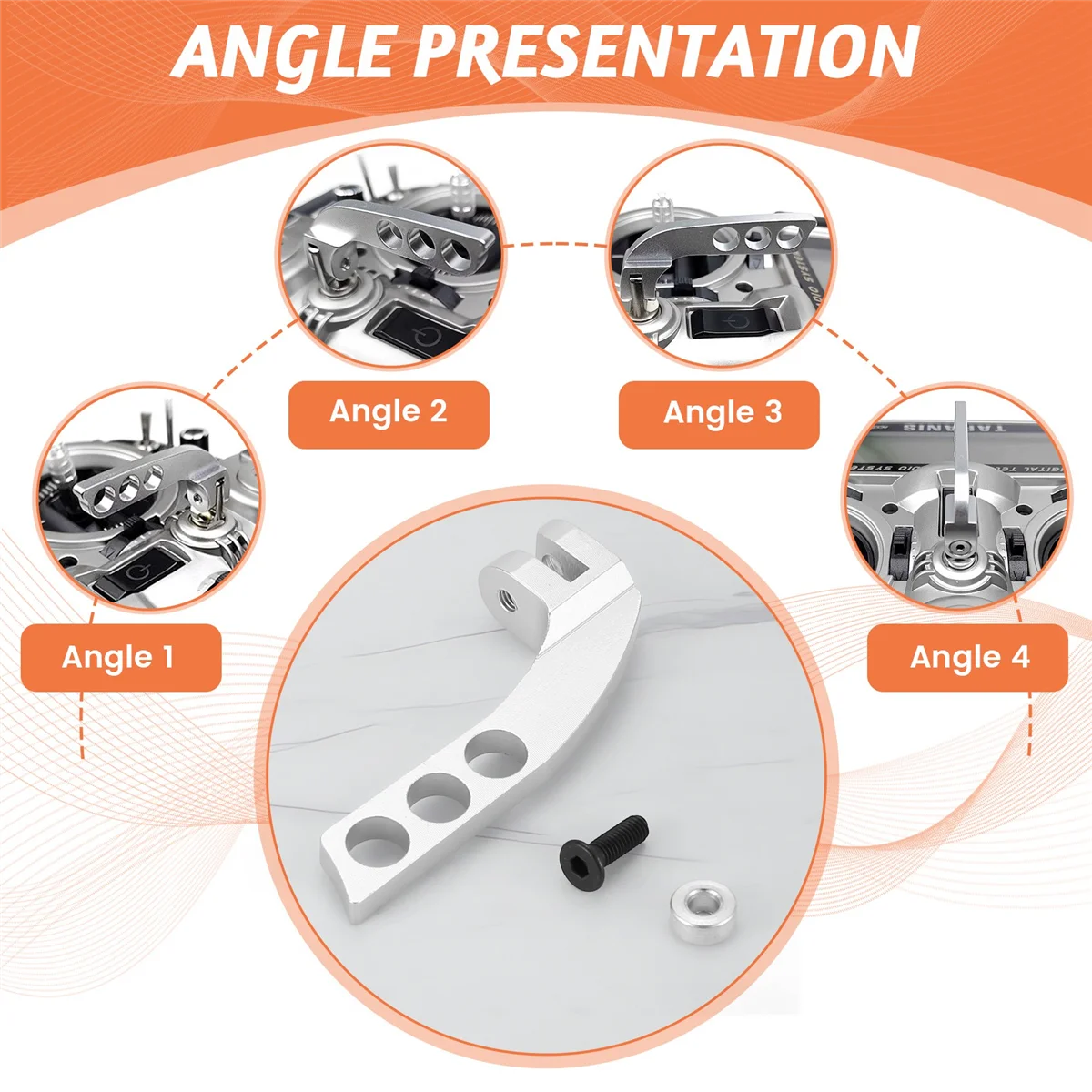 ANGLE PRESENTATION

Angle 2

Angle 3

Angle 1

Angle 4