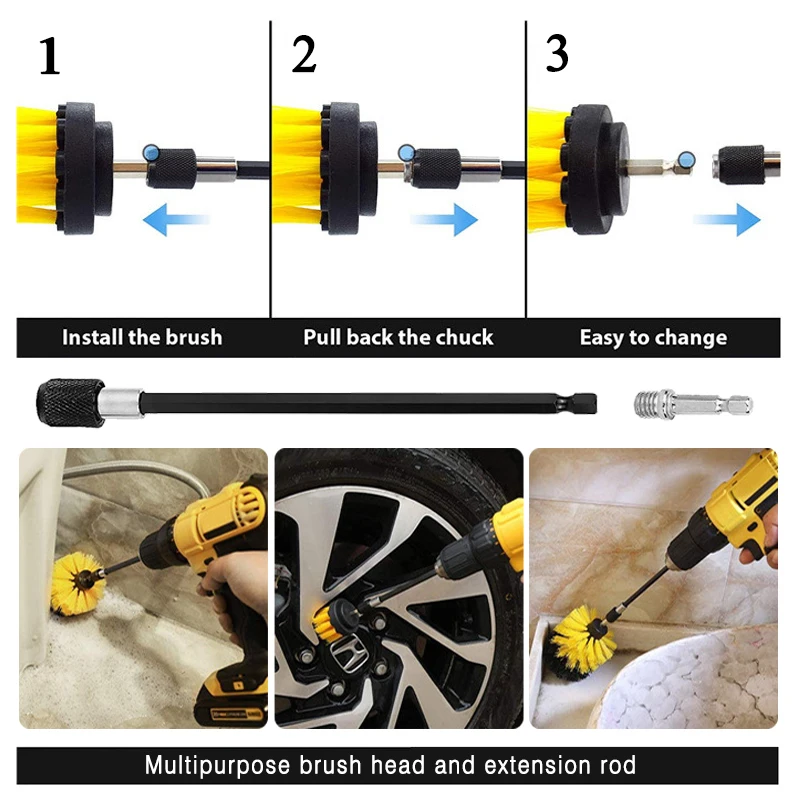 1

2

3

Install the brush

Pull back the chuck

Easy to change

Multipurpose brush head and extension rod