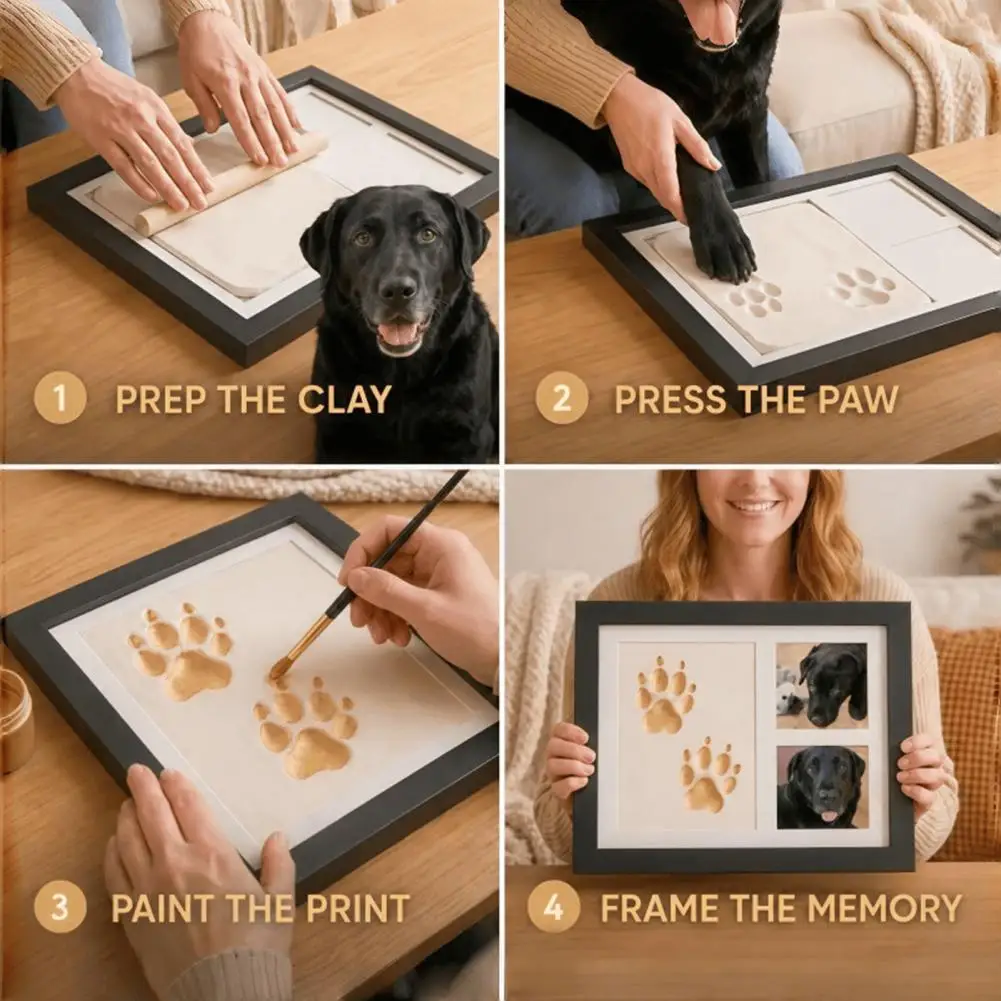 1 PREP THE CLAY

2 PRESS THE PAW

3 PAINT THE PRINT

4 FRAME THE MEMORY