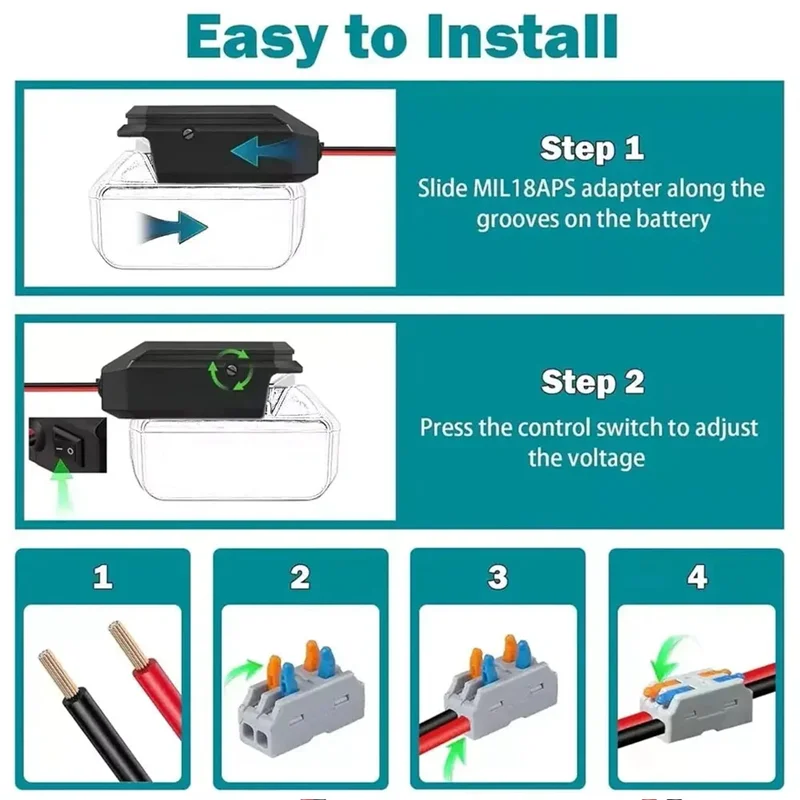 Easy to Install

Step 1
Slide MIL18APS adapter along the grooves on the battery

Step 2
Press the control switch to adjust the voltage

1

2

3

4